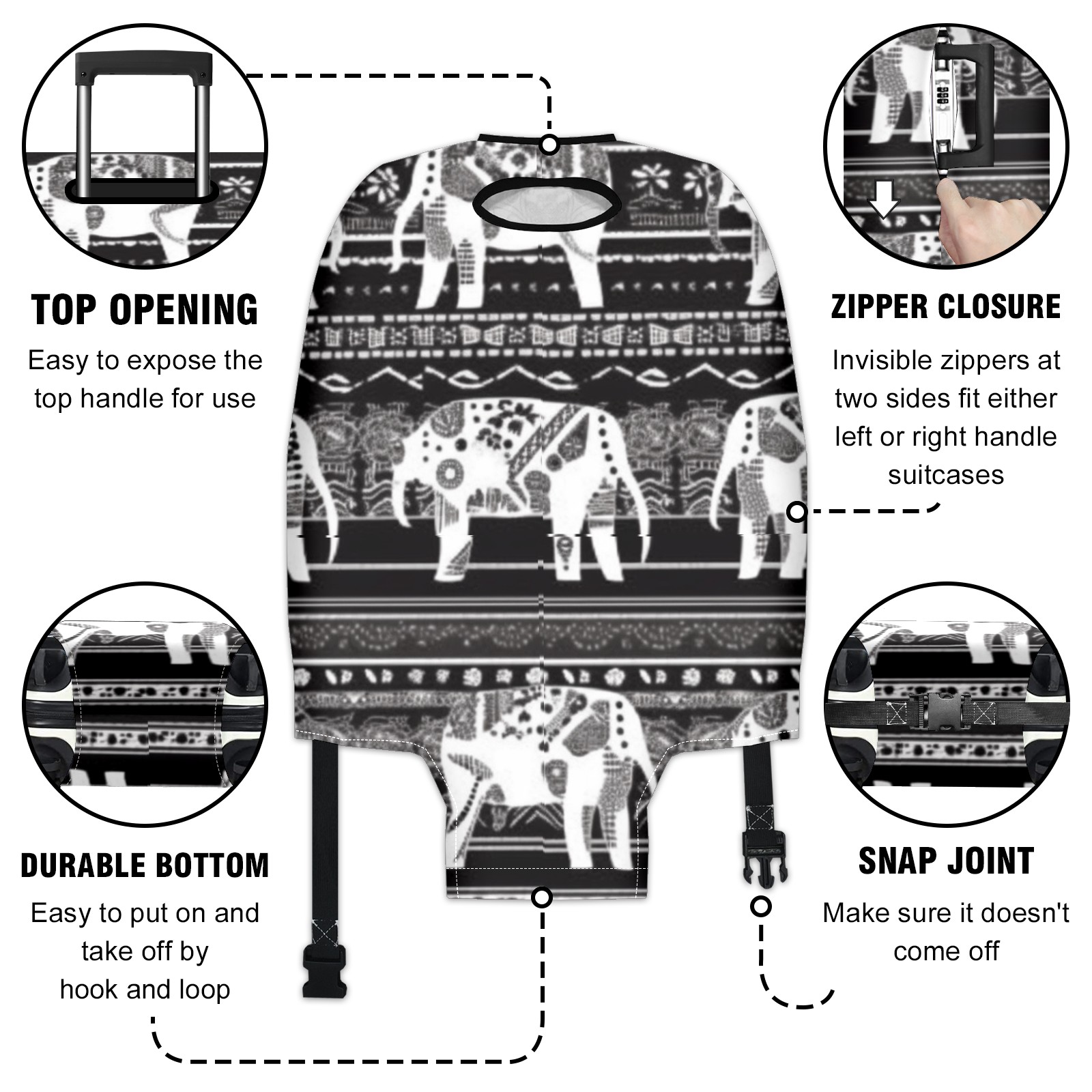 TOP OPENING

Easy to expose the top handle for use

ZIPPER CLOSURE

Invisible zippers at two sides fit either left or right handle suitcases

DURABLE BOTTOM

Easy to put on and take off by hook and loop

SNAP JOINT

Make sure it doesn't come off