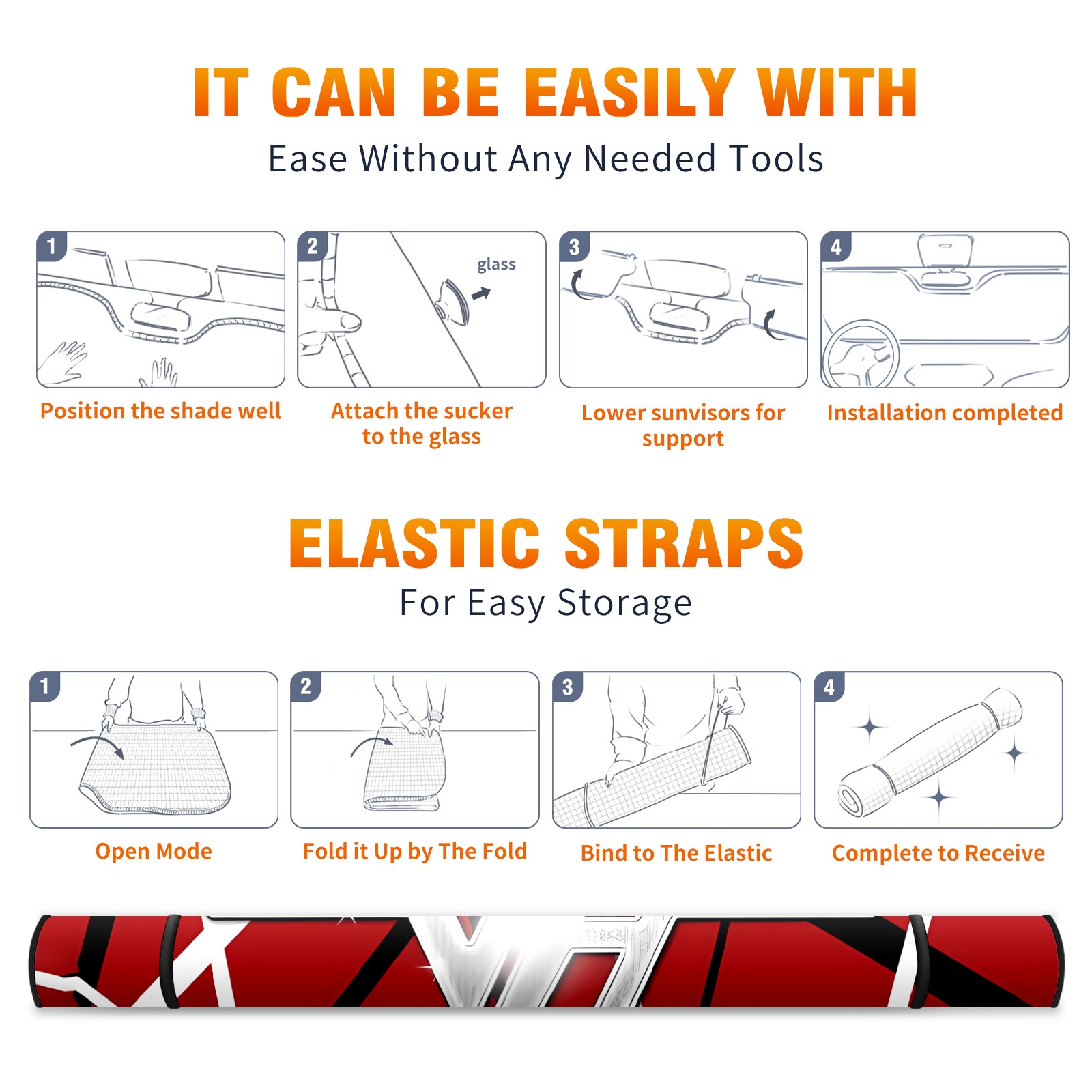 IT CAN BE EASILY WITH
Ease Without Any Needed Tools

1
Position the shade well

2
glass
Attach the sucker to the glass

3
Lower sunvisors for support

4
Installation completed

ELASTIC STRAPS
For Easy Storage

1
Open Mode

2
Fold it Up by The Fold

3
Bind to The Elastic

4
Complete to Receive