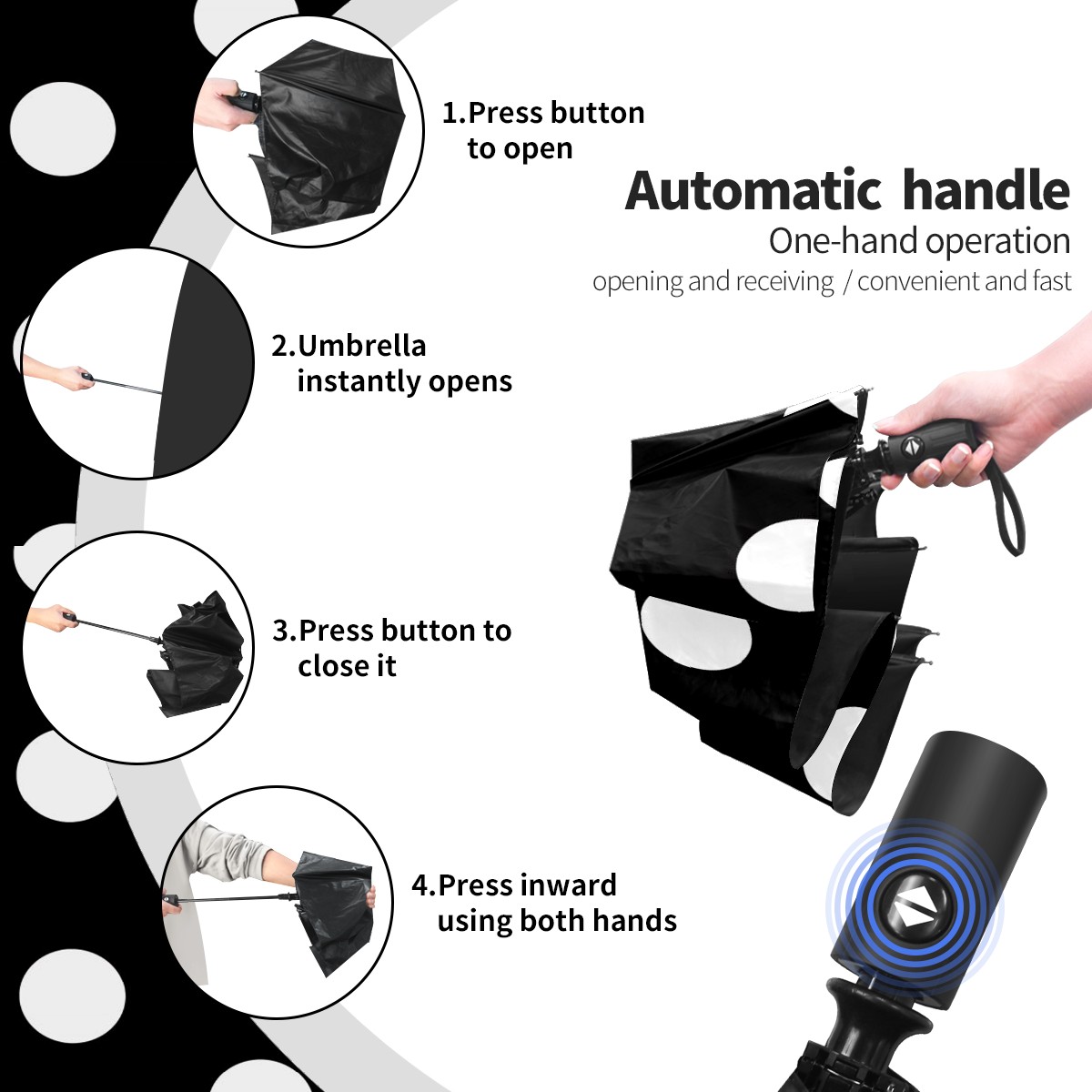 1.Press button to open

Automatic handle
One-hand operation
opening and receiving / convenient and fast

2.Umbrella instantly opens

3.Press button to close it

4.Press inward using both hands