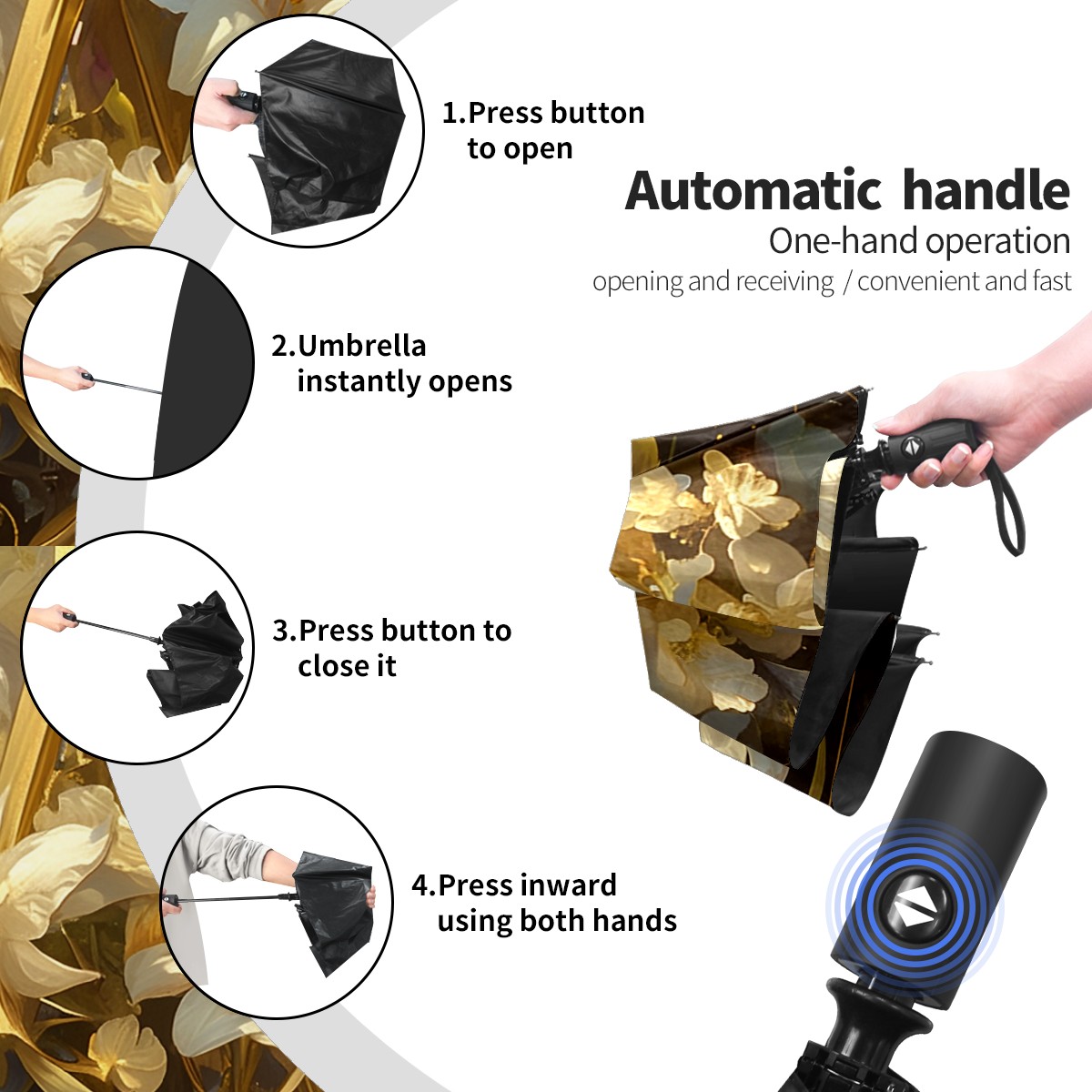 1.Press button to open

Automatic handle

One-hand operation

opening and receiving / convenient and fast

2.Umbrella instantly opens

3.Press button to close it

4.Press inward using both hands