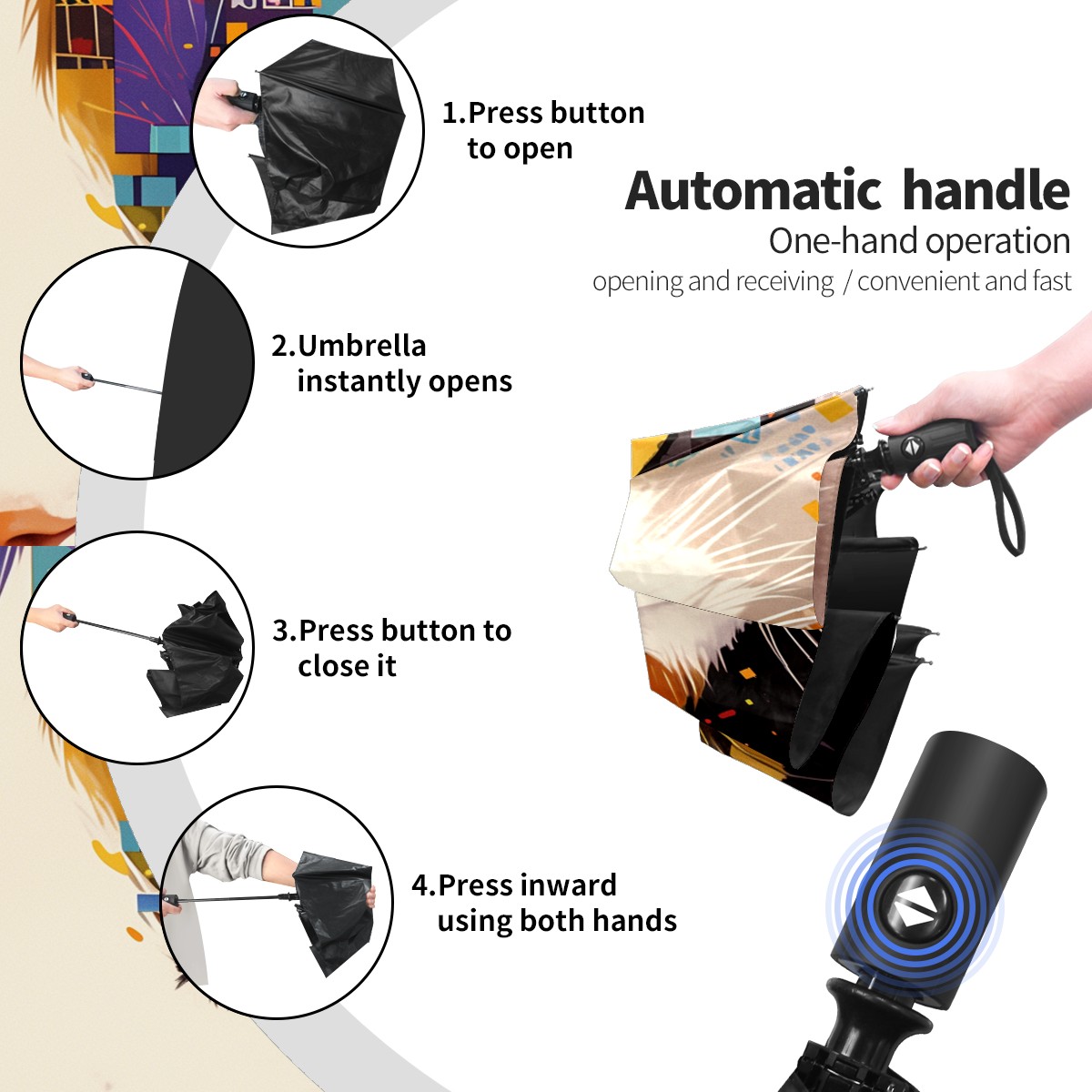 1.Press button to open

Automatic handle
One-hand operation
opening and receiving / convenient and fast

2.Umbrella instantly opens

3.Press button to close it

4.Press inward using both hands