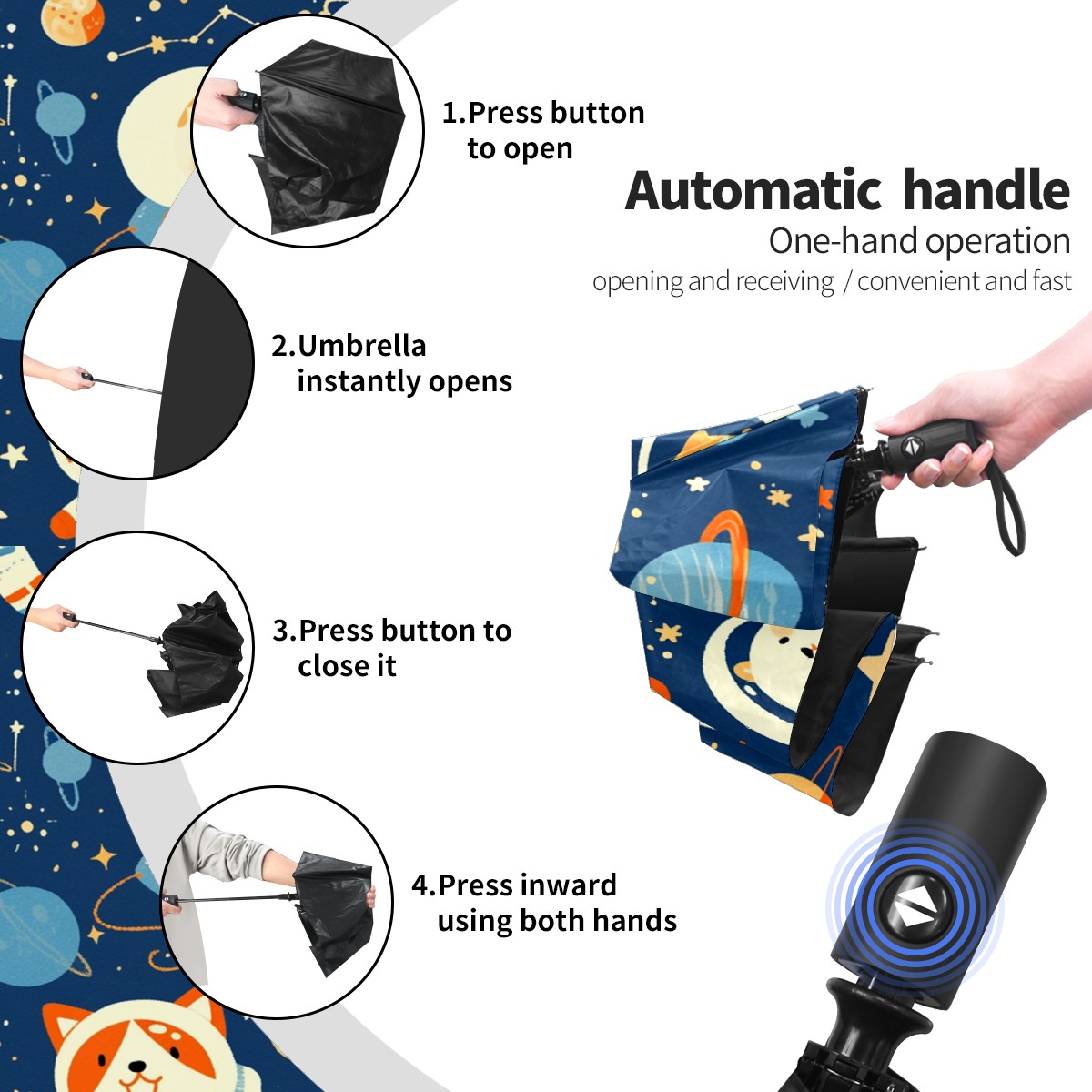 1.Press button to open

Automatic handle

One-hand operation

opening and receiving / convenient and fast

2.Umbrella instantly opens

3.Press button to close it

4.Press inward using both hands