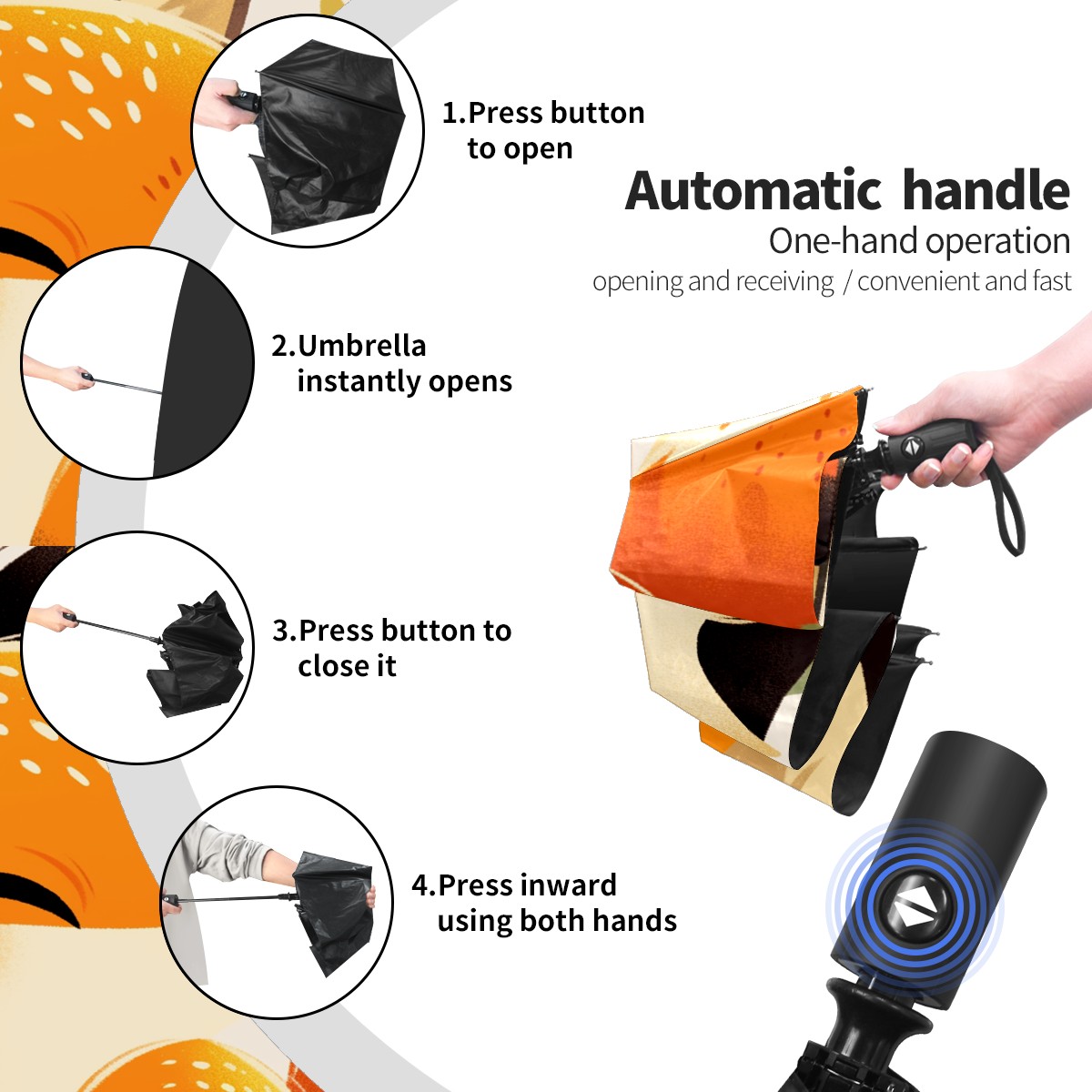 1.Press button to open

Automatic handle
One-hand operation
opening and receiving / convenient and fast

2.Umbrella instantly opens

3.Press button to close it

4.Press inward using both hands