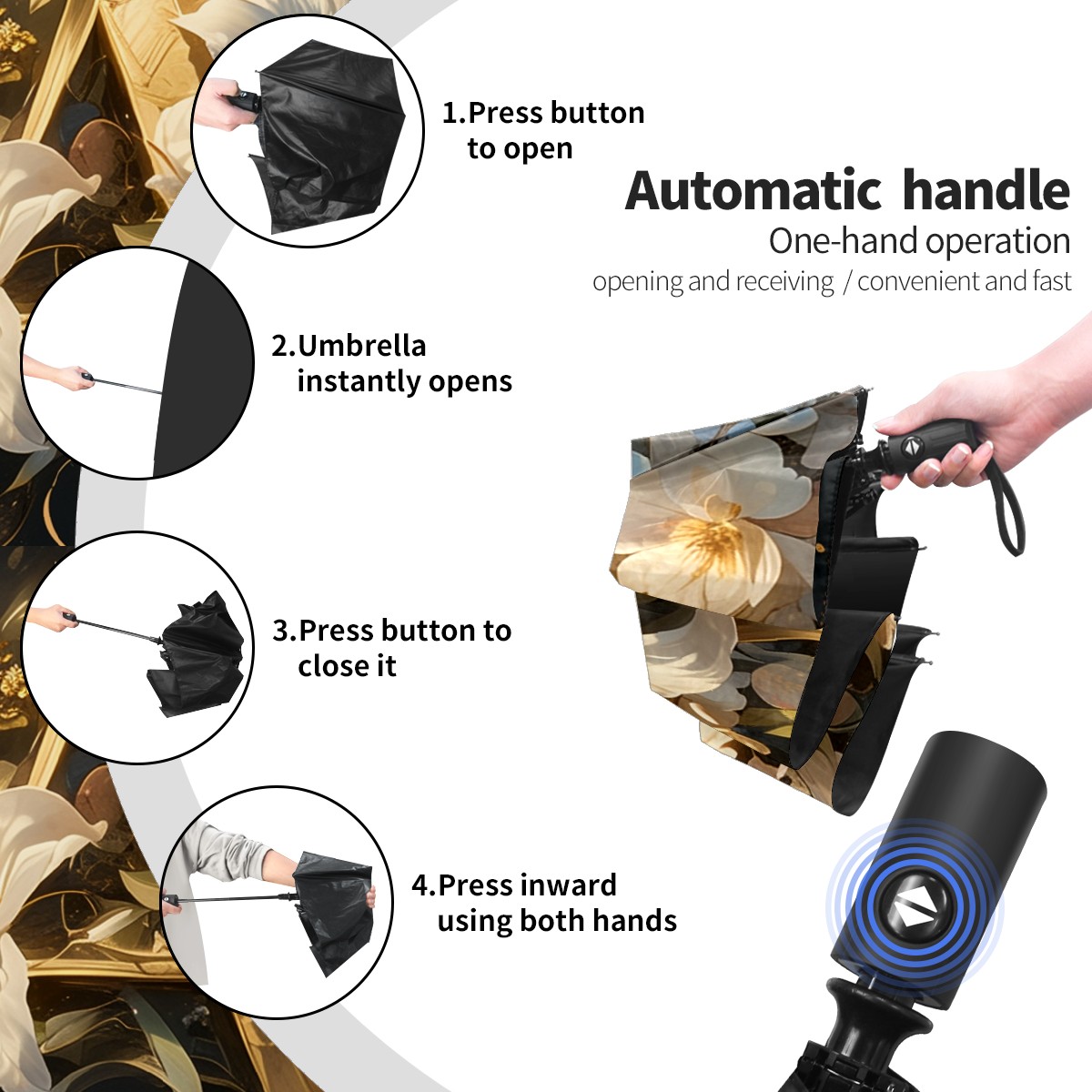 1.Press button to open

Automatic handle
One-hand operation
opening and receiving / convenient and fast

2.Umbrella instantly opens

3.Press button to close it

4.Press inward using both hands