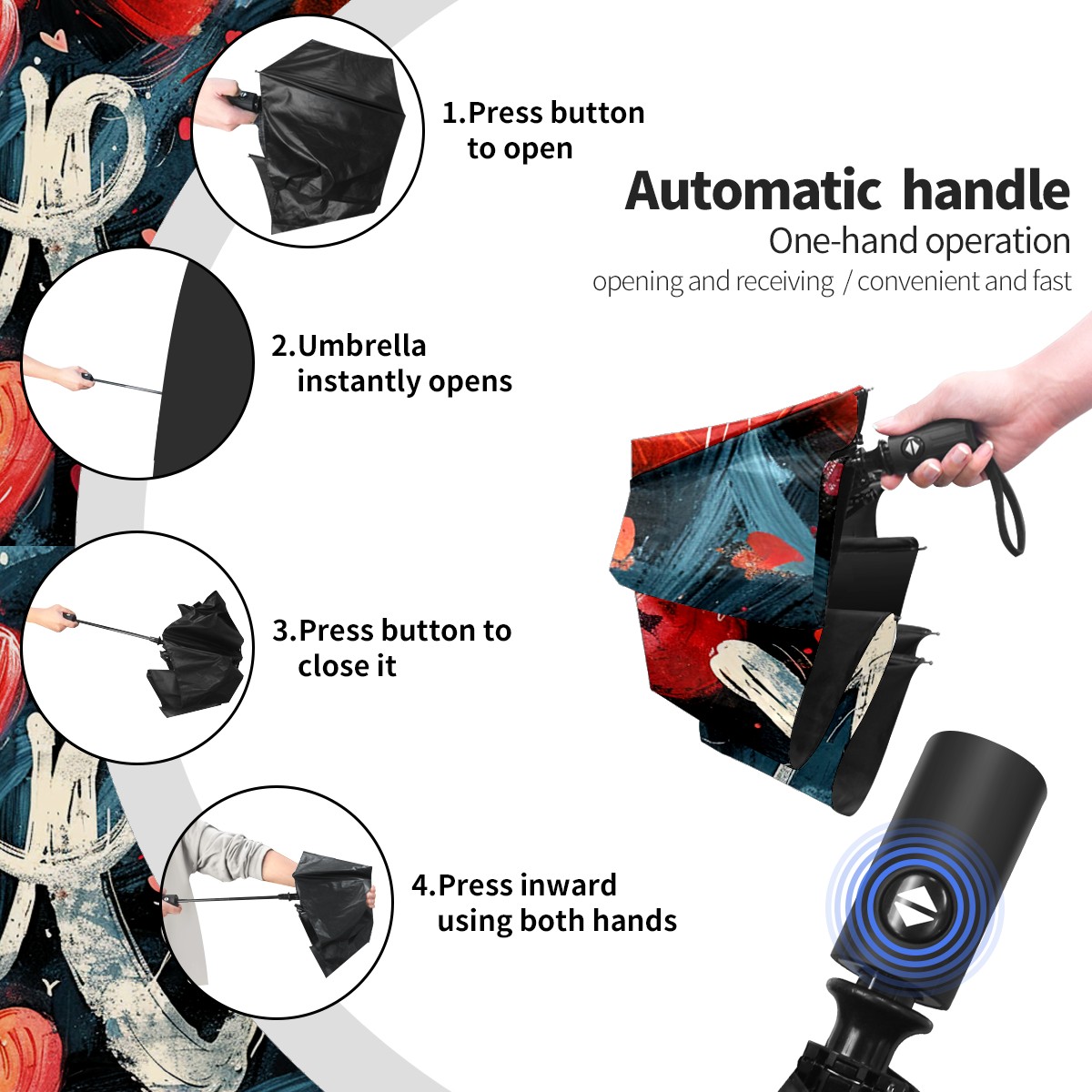 1.Press button to open

Automatic handle

One-hand operation

opening and receiving / convenient and fast

2.Umbrella instantly opens

3.Press button to close it

4.Press inward using both hands