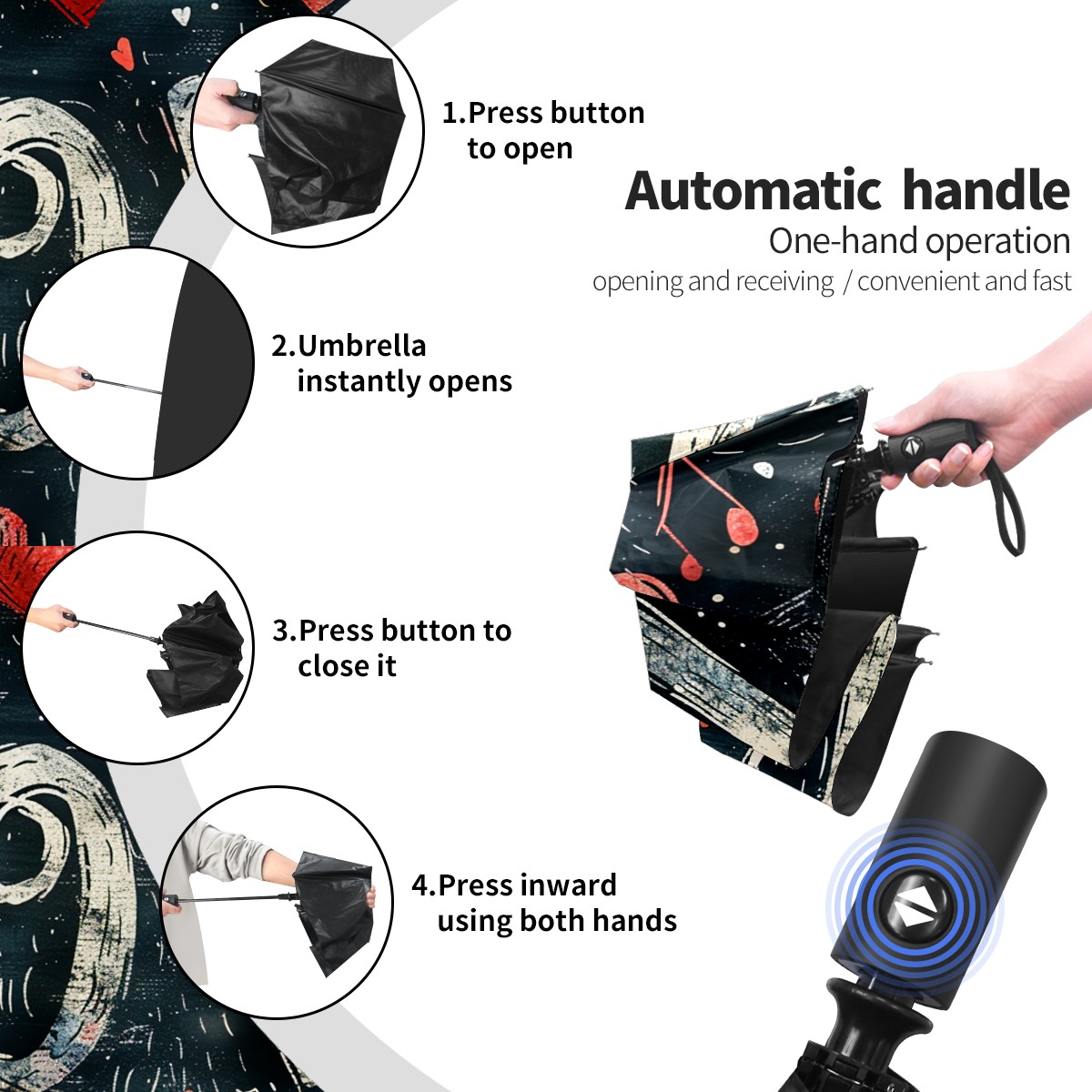 1.Press button to open

Automatic handle
One-hand operation
opening and receiving / convenient and fast

2.Umbrella instantly opens

3.Press button to close it

4.Press inward using both hands