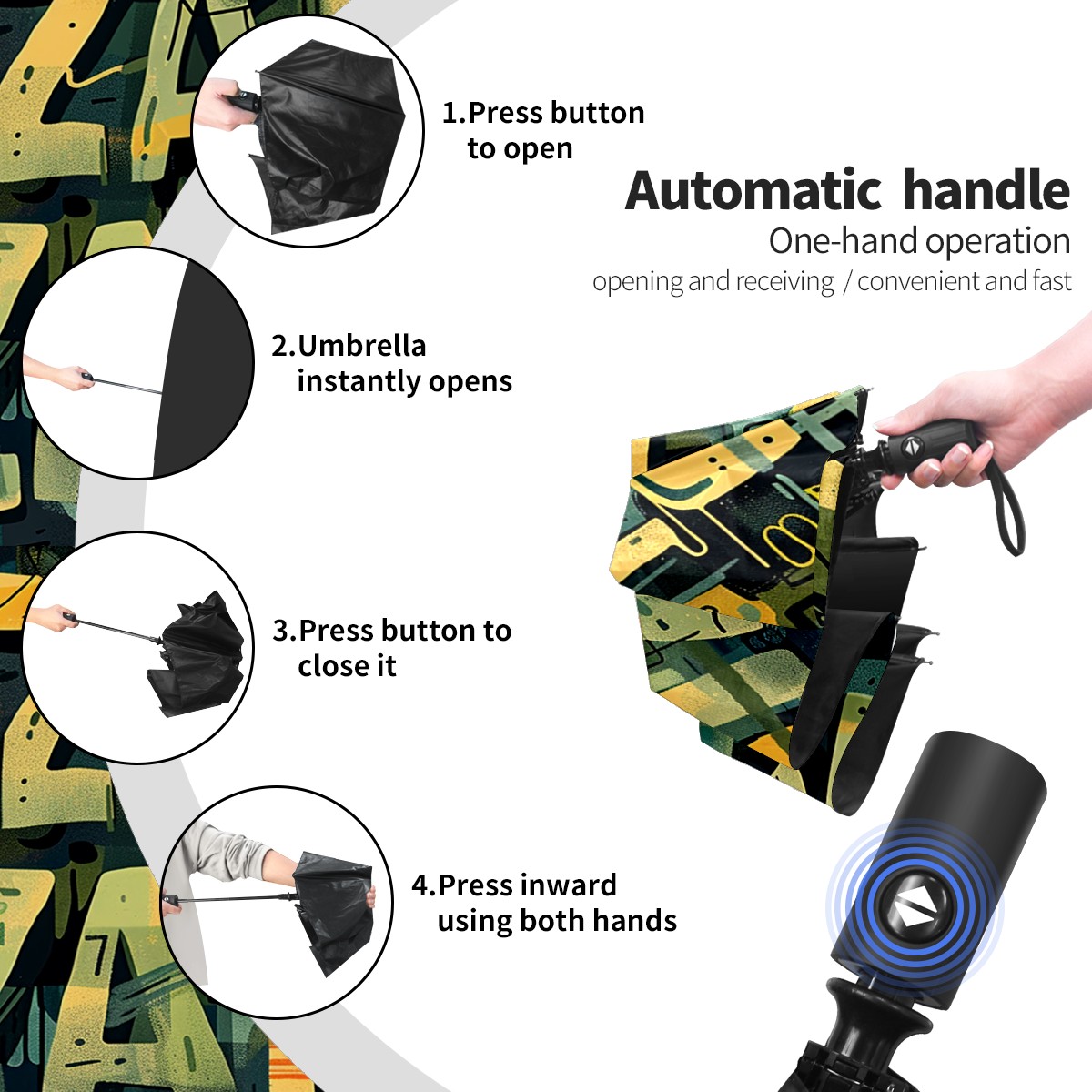 1.Press button to open

Automatic handle
One-hand operation
opening and receiving / convenient and fast

2.Umbrella instantly opens

3.Press button to close it

4.Press inward using both hands