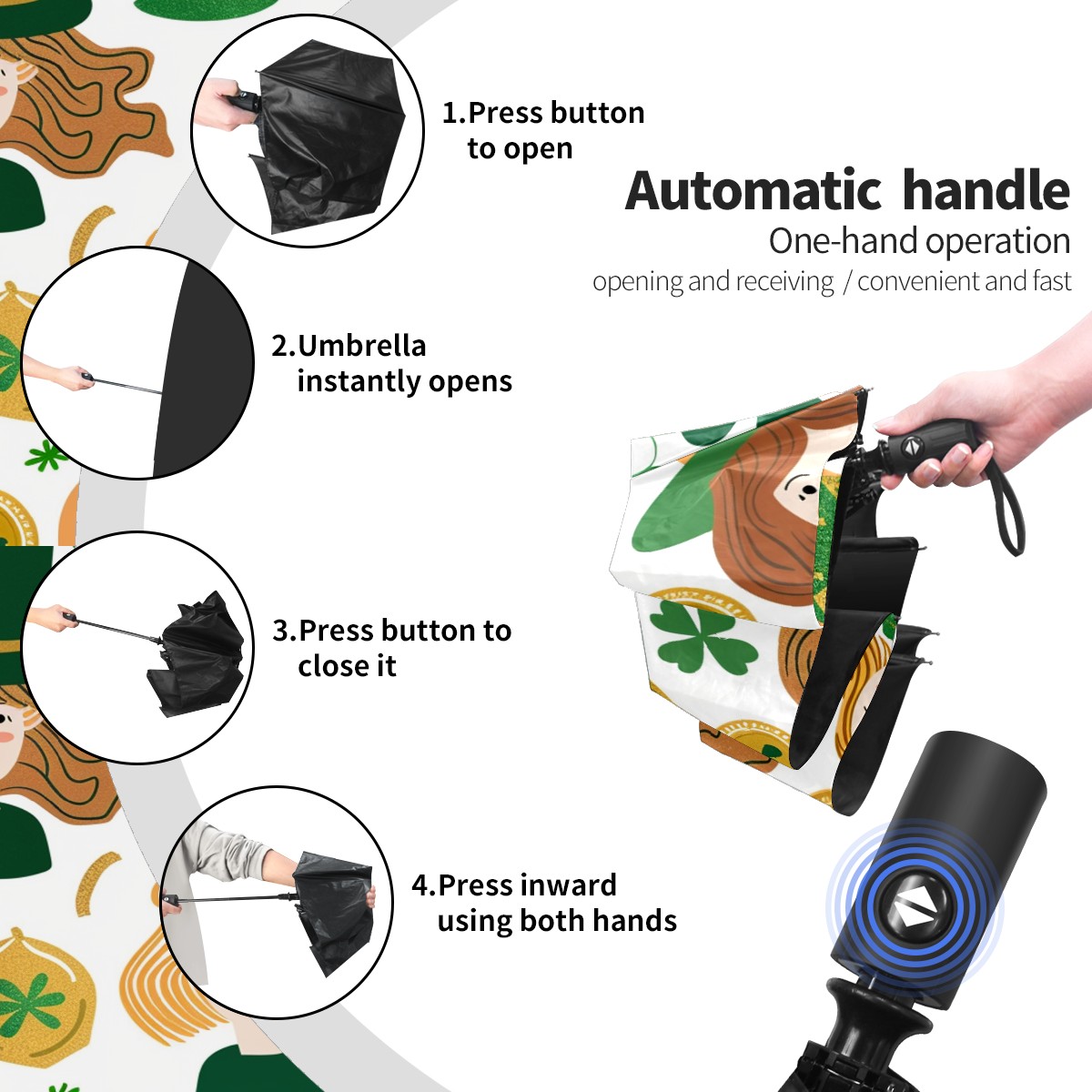 1.Press button to open

Automatic handle
One-hand operation
opening and receiving / convenient and fast

2.Umbrella instantly opens

3.Press button to close it

4.Press inward using both hands