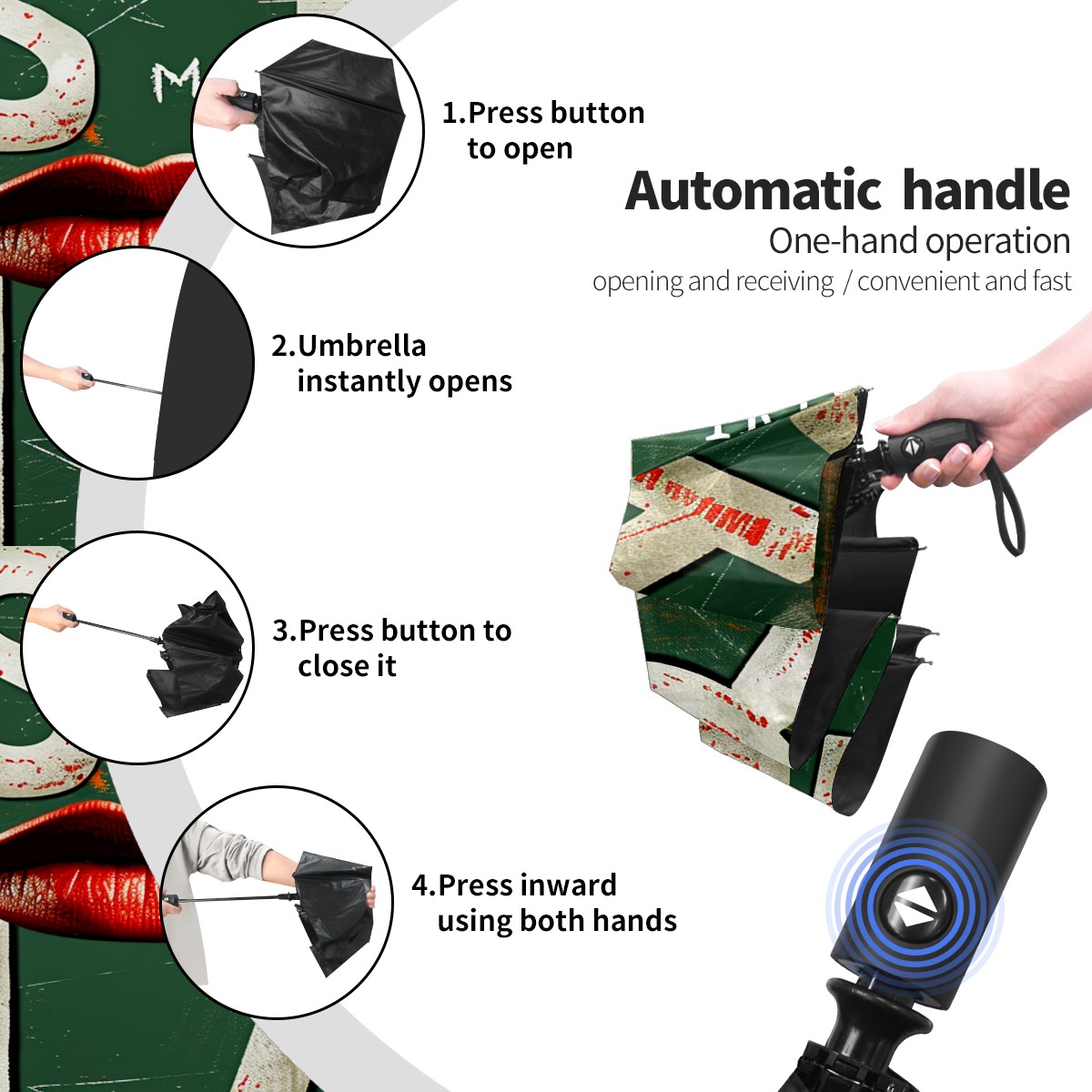 1.Press button to open

Automatic handle

One-hand operation

opening and receiving / convenient and fast

2.Umbrella instantly opens

3.Press button to close it

4.Press inward using both hands