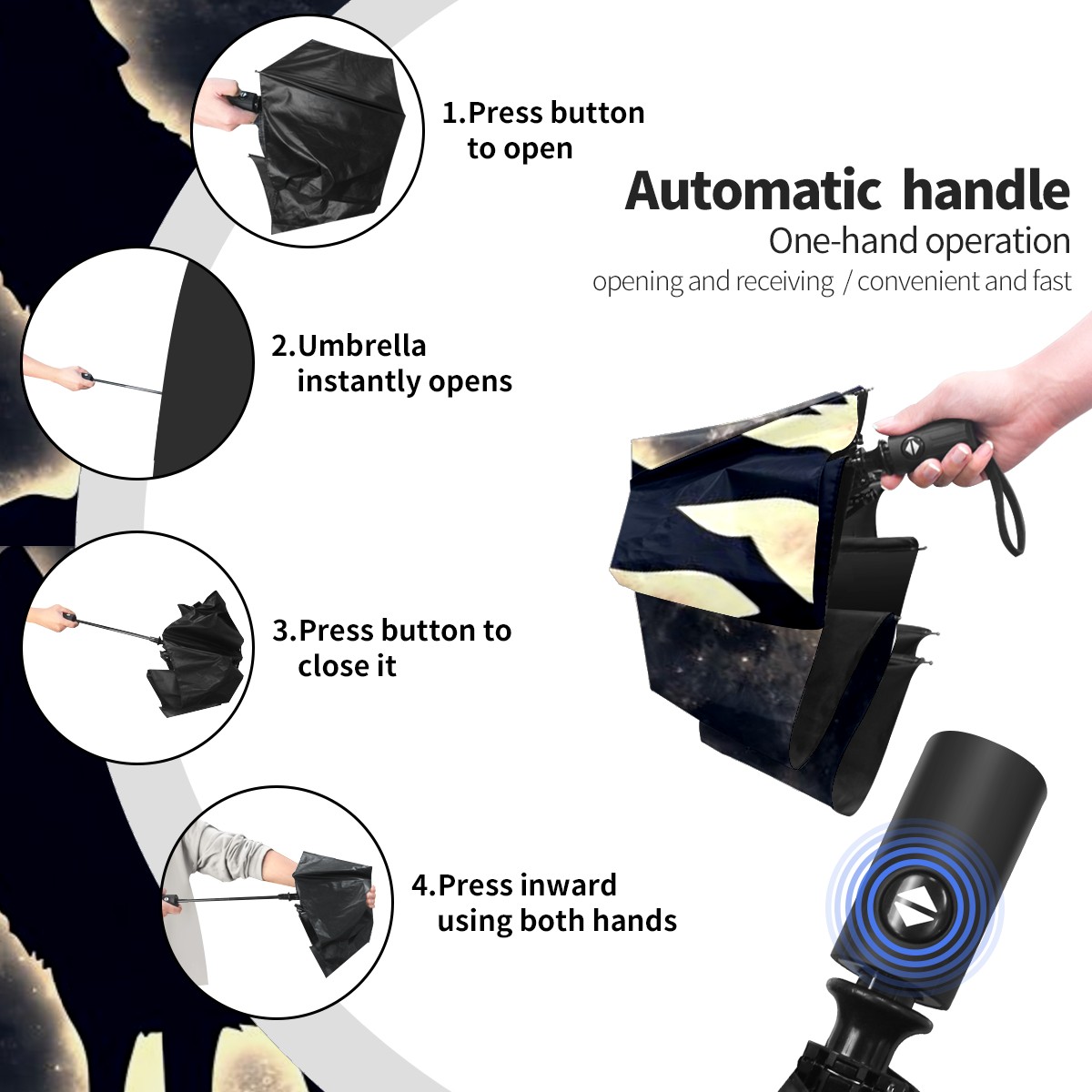 1.Press button to open

Automatic handle
One-hand operation
opening and receiving / convenient and fast

2.Umbrella instantly opens

3.Press button to close it

4.Press inward using both hands