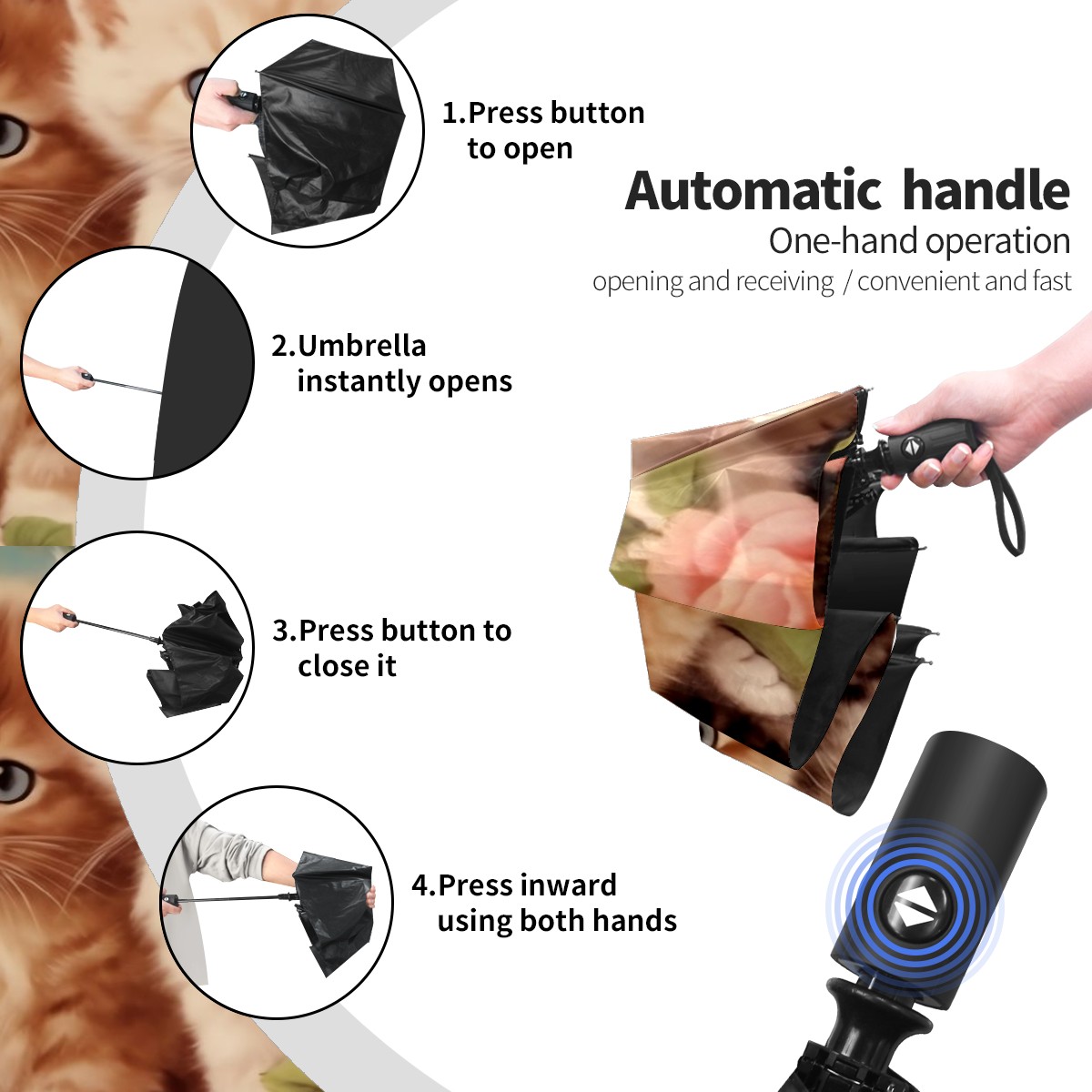 1.Press button to open

Automatic handle

One-hand operation

opening and receiving / convenient and fast

2.Umbrella instantly opens

3.Press button to close it

4.Press inward using both hands