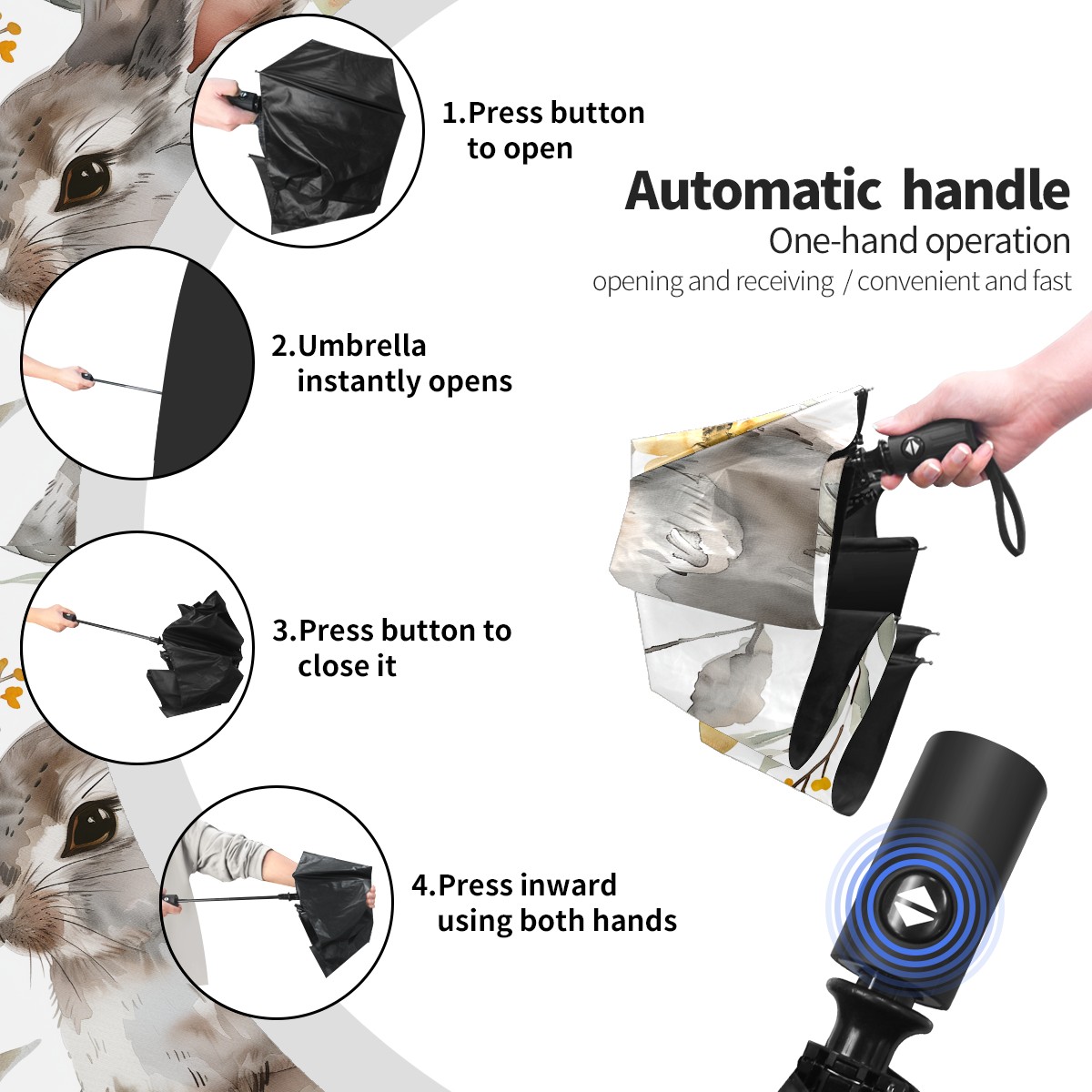 1.Press button to open

Automatic handle
One-hand operation
opening and receiving / convenient and fast

2.Umbrella instantly opens

3.Press button to close it

4.Press inward using both hands