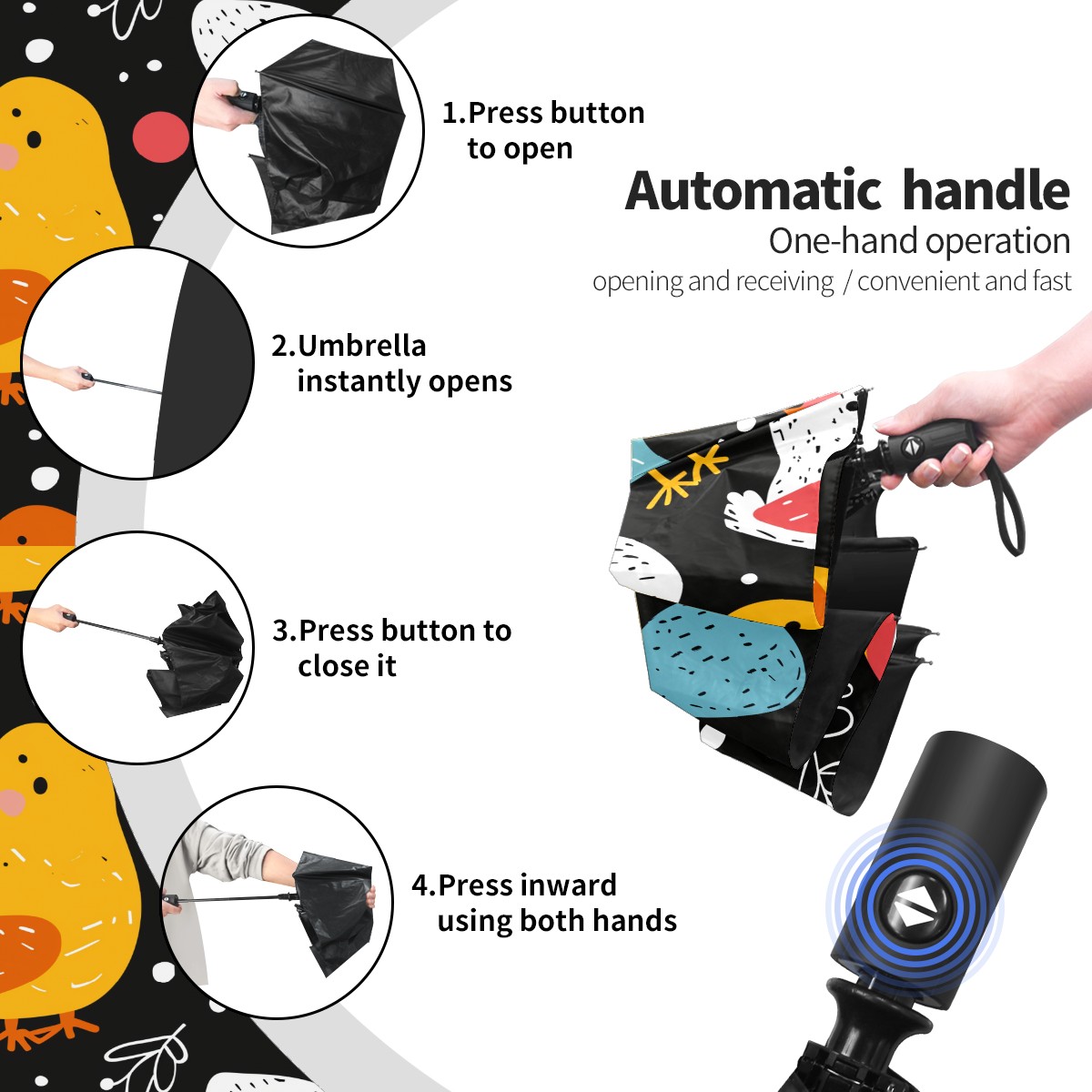 1.Press button to open

Automatic handle
One-hand operation
opening and receiving / convenient and fast

2.Umbrella instantly opens

3.Press button to close it

4.Press inward using both hands