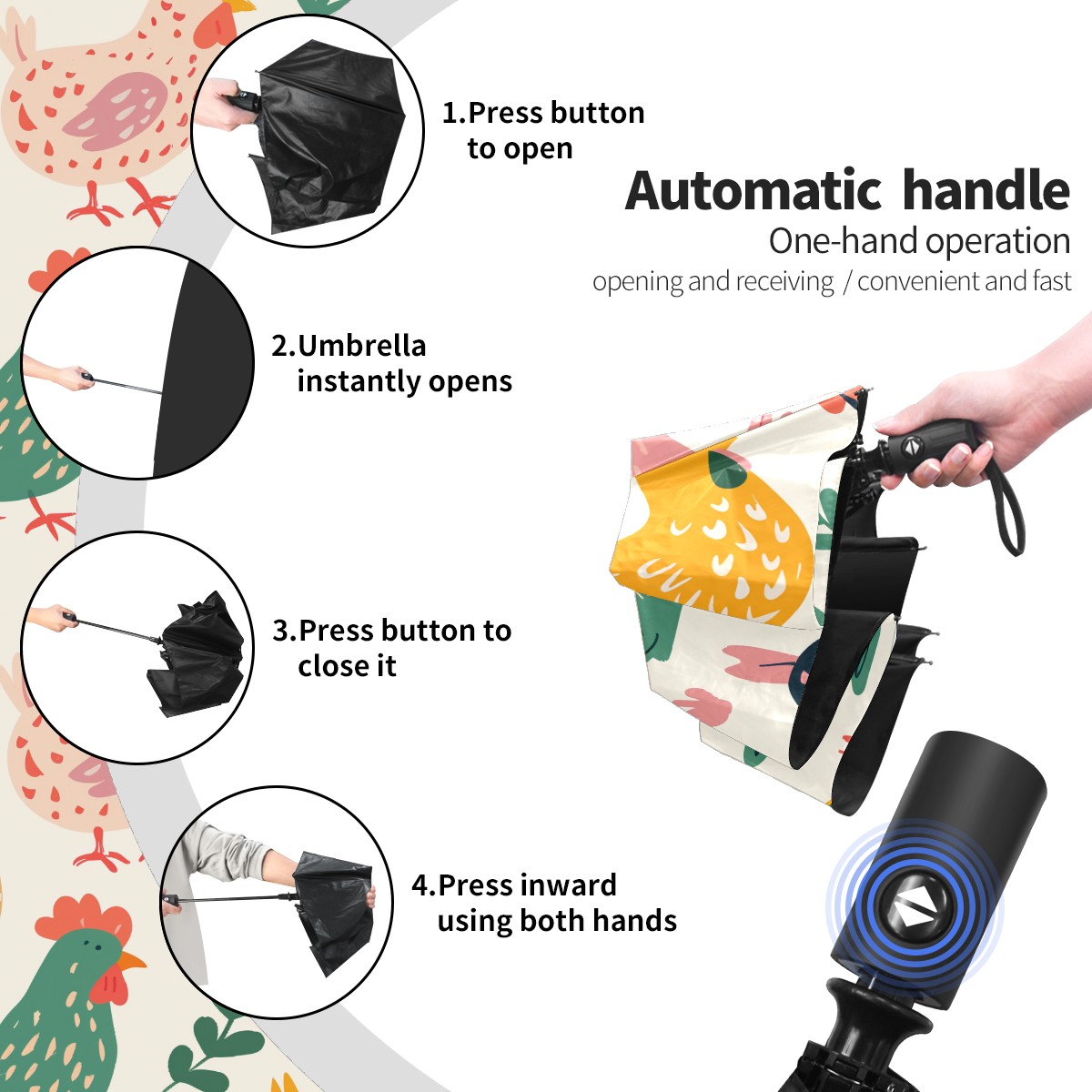 1.Press button to open

Automatic handle
One-hand operation
opening and receiving / convenient and fast

2.Umbrella instantly opens

3.Press button to close it

4.Press inward using both hands