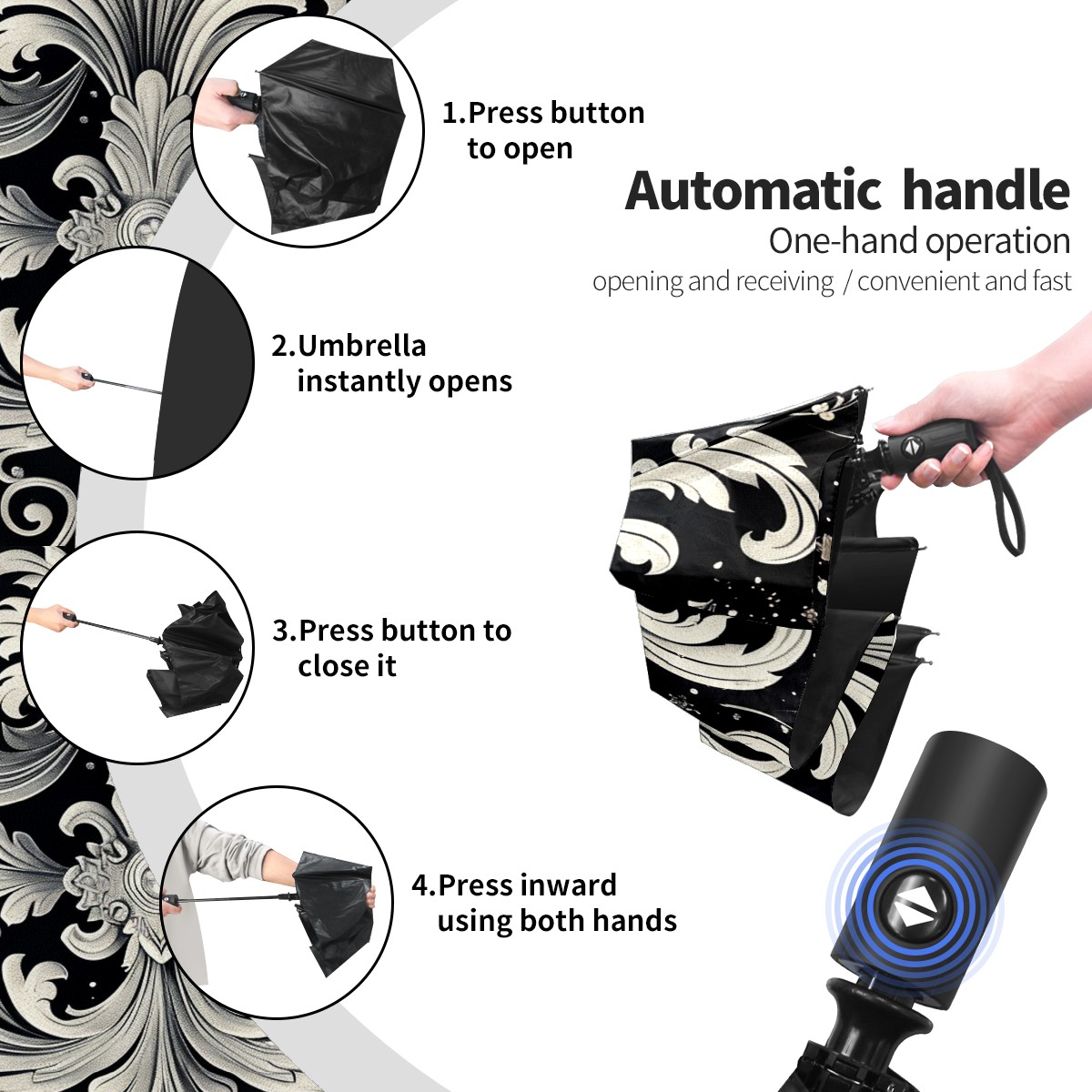 1.Press button to open

Automatic handle

One-hand operation

opening and receiving / convenient and fast

2.Umbrella instantly opens

3.Press button to close it

4.Press inward using both hands