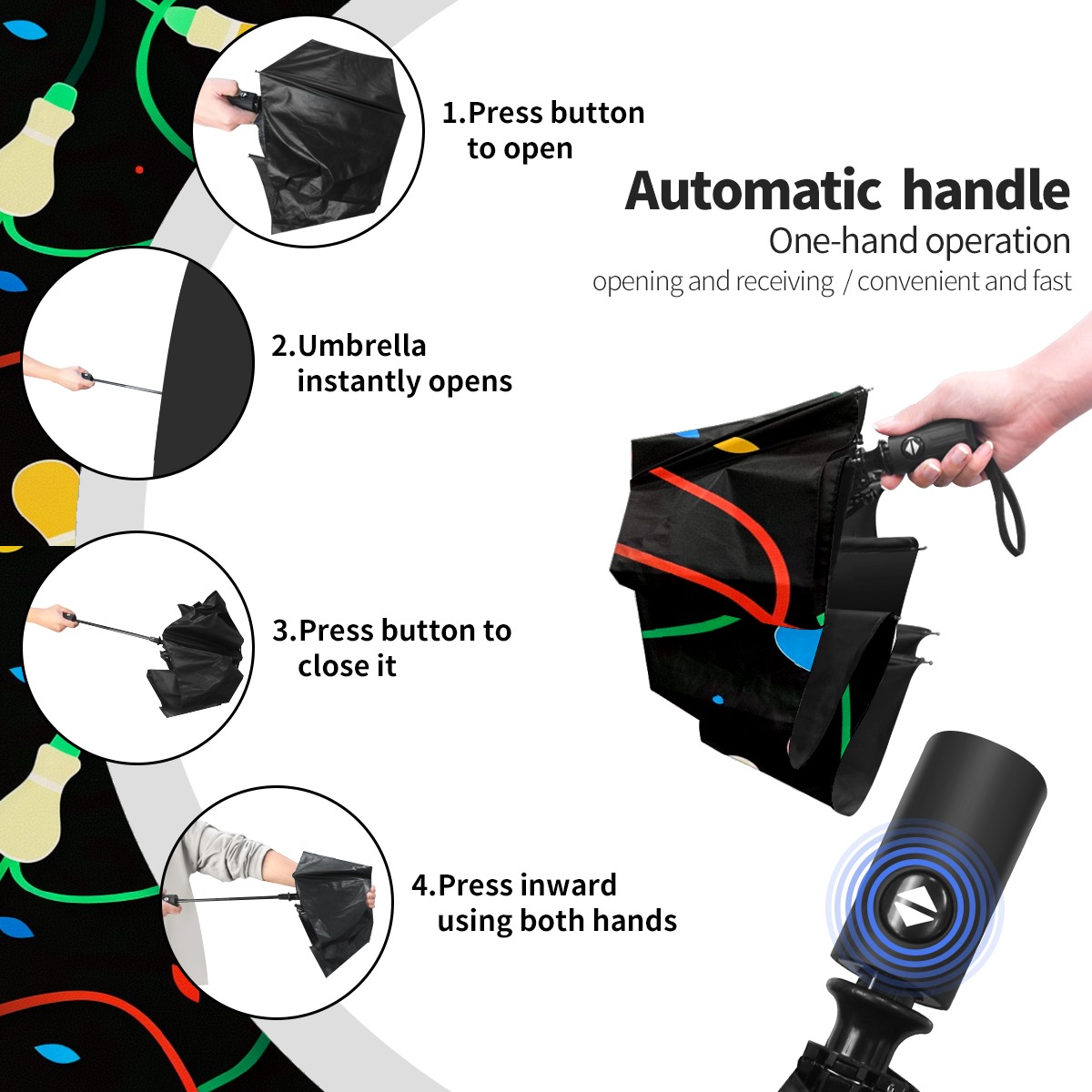 1.Press button to open

Automatic handle
One-hand operation
opening and receiving / convenient and fast

2.Umbrella instantly opens

3.Press button to close it

4.Press inward using both hands