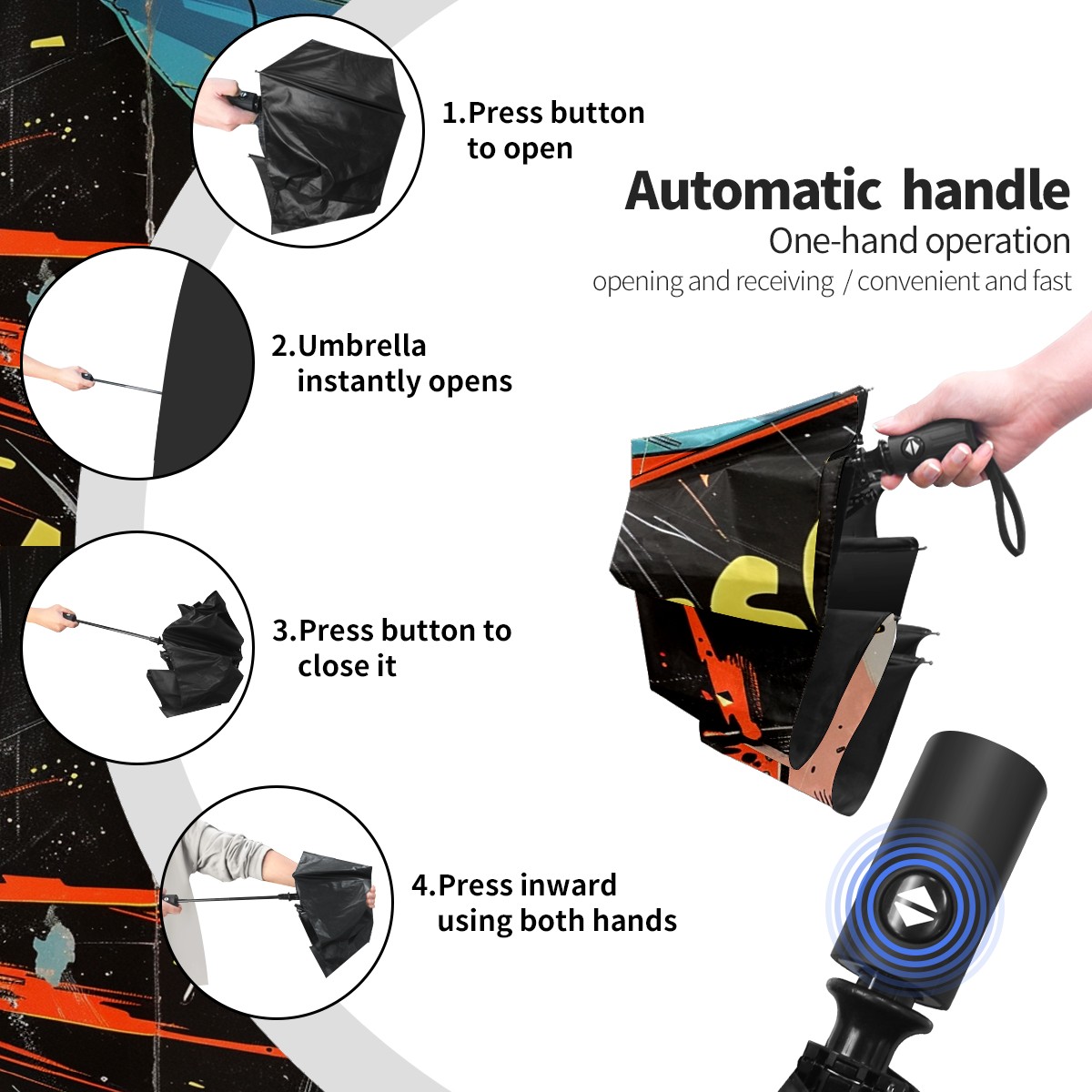 1.Press button to open

Automatic handle
One-hand operation
opening and receiving / convenient and fast

2.Umbrella instantly opens

3.Press button to close it

4.Press inward using both hands