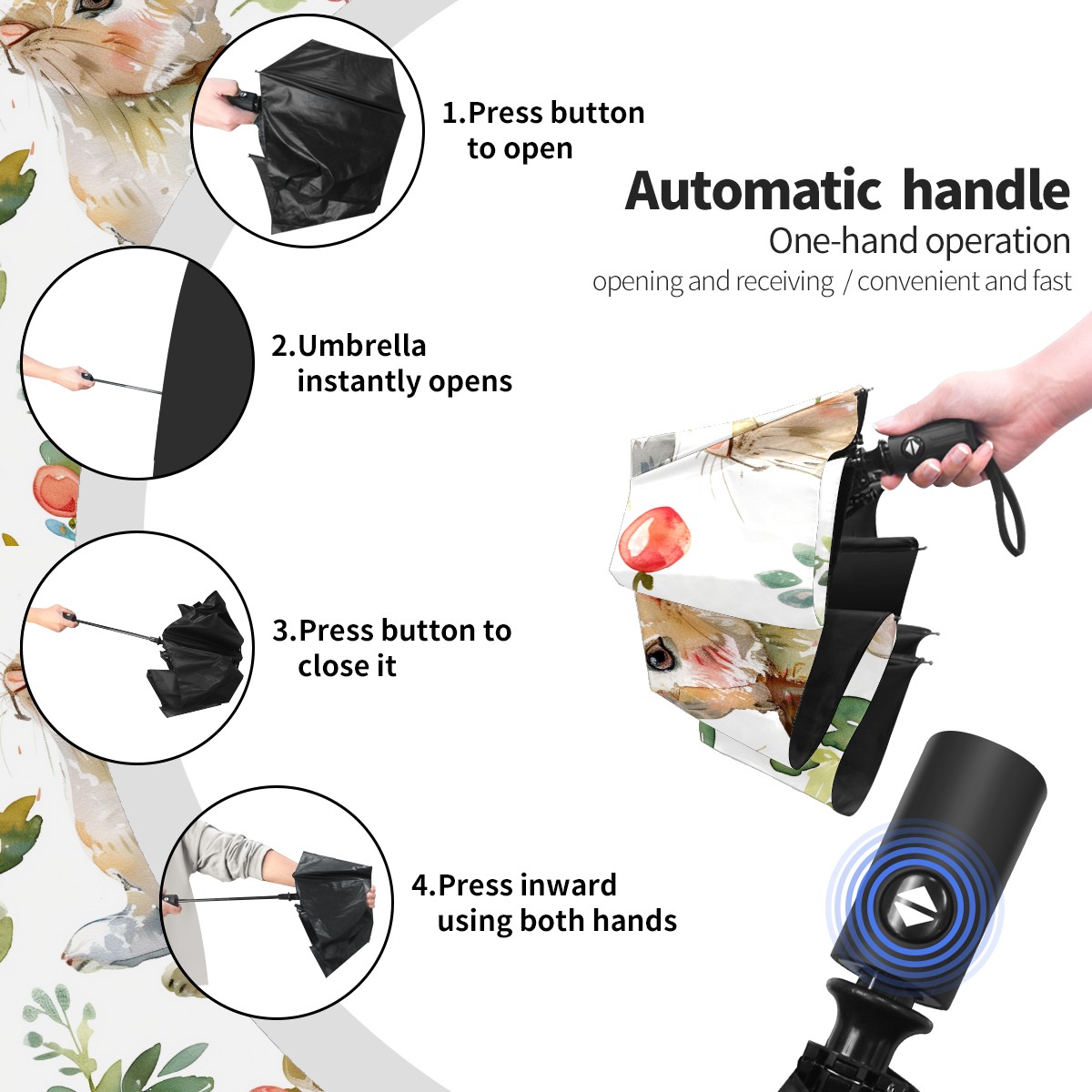 1.Press button to open

Automatic handle

One-hand operation

opening and receiving / convenient and fast

2.Umbrella instantly opens

3.Press button to close it

4.Press inward using both hands