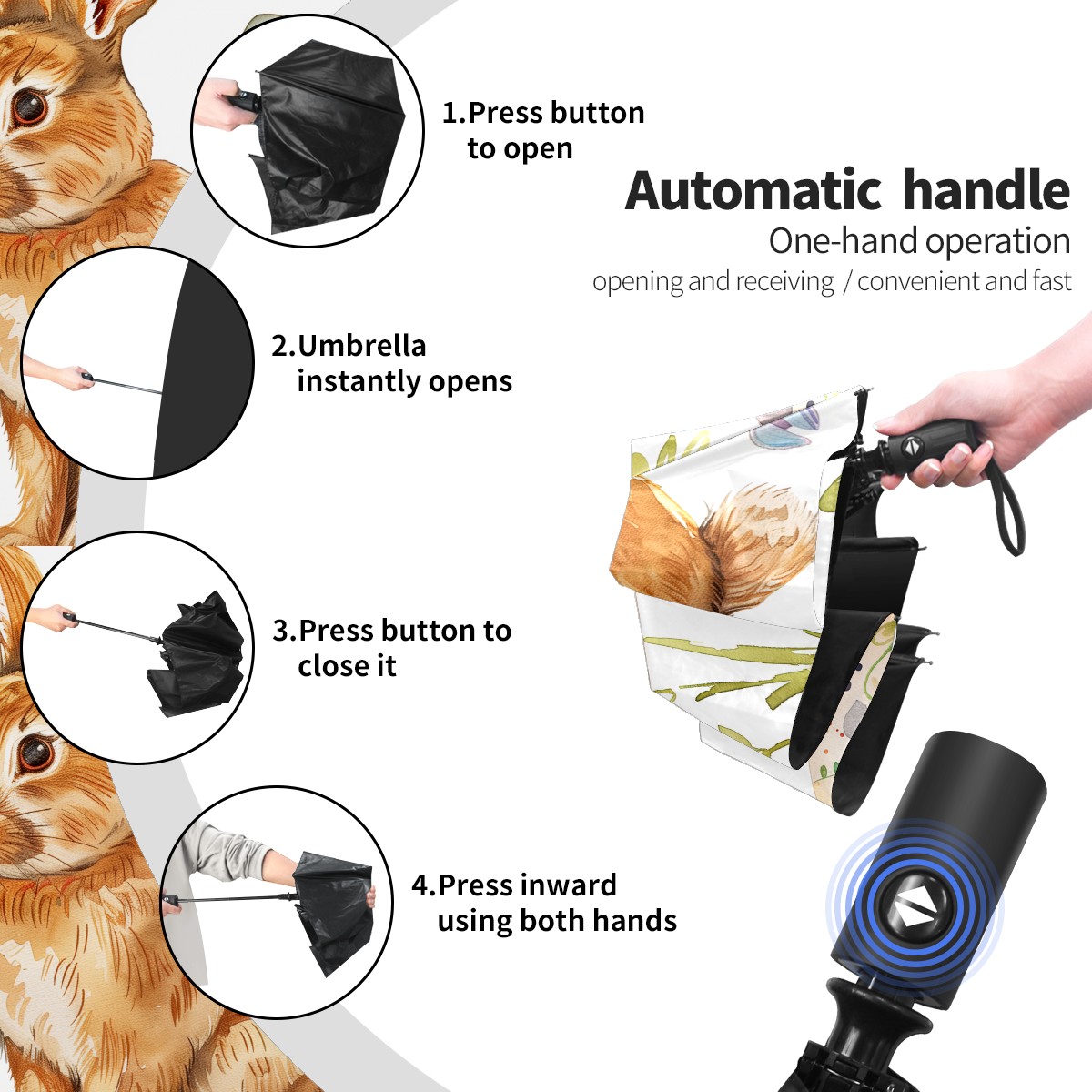 1.Press button to open

Automatic handle
One-hand operation
opening and receiving / convenient and fast

2.Umbrella instantly opens

3.Press button to close it

4.Press inward using both hands