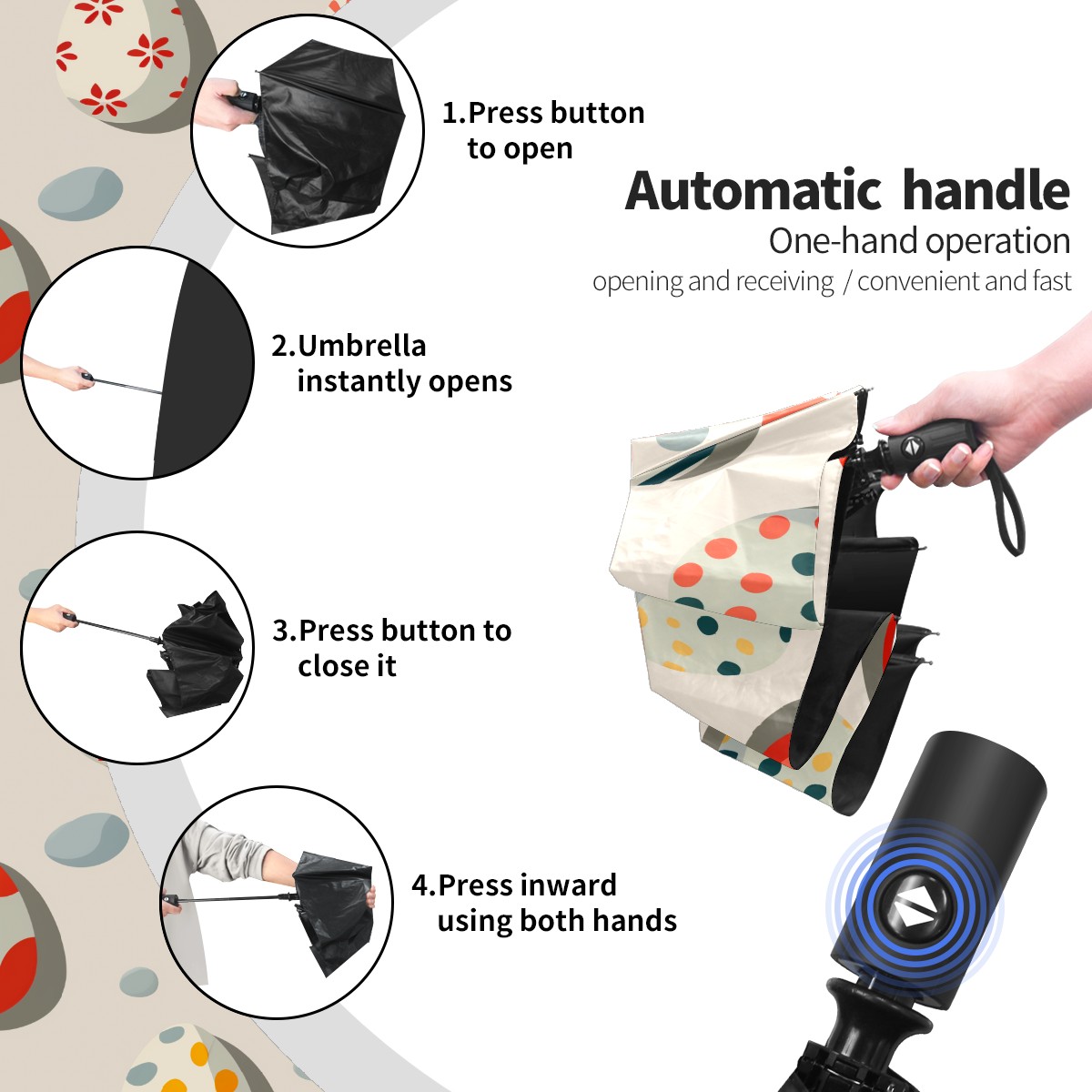 1.Press button to open

Automatic handle

One-hand operation

opening and receiving / convenient and fast

2.Umbrella instantly opens

3.Press button to close it

4.Press inward using both hands