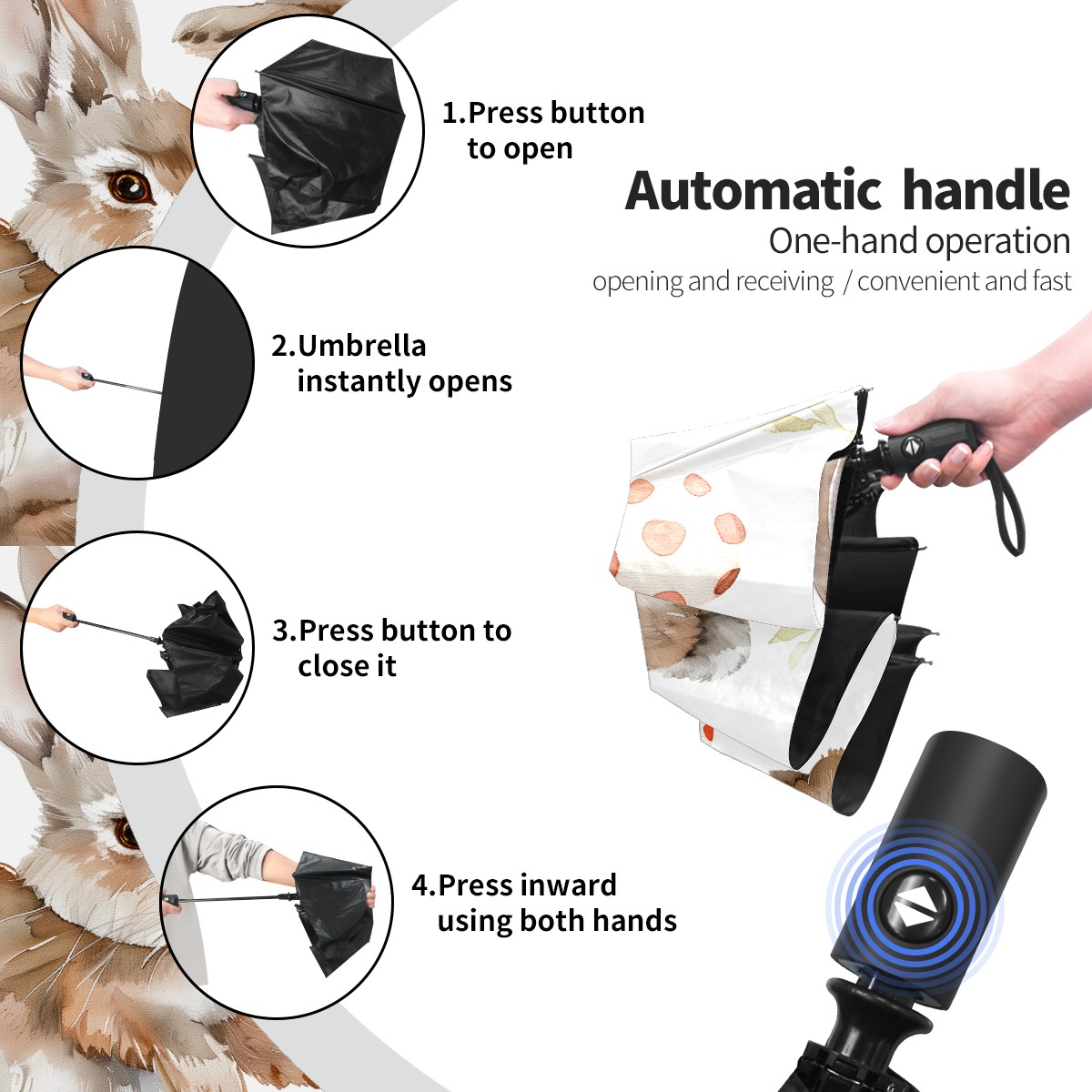 1.Press button to open

Automatic handle
One-hand operation
opening and receiving / convenient and fast

2.Umbrella instantly opens

3.Press button to close it

4.Press inward using both hands