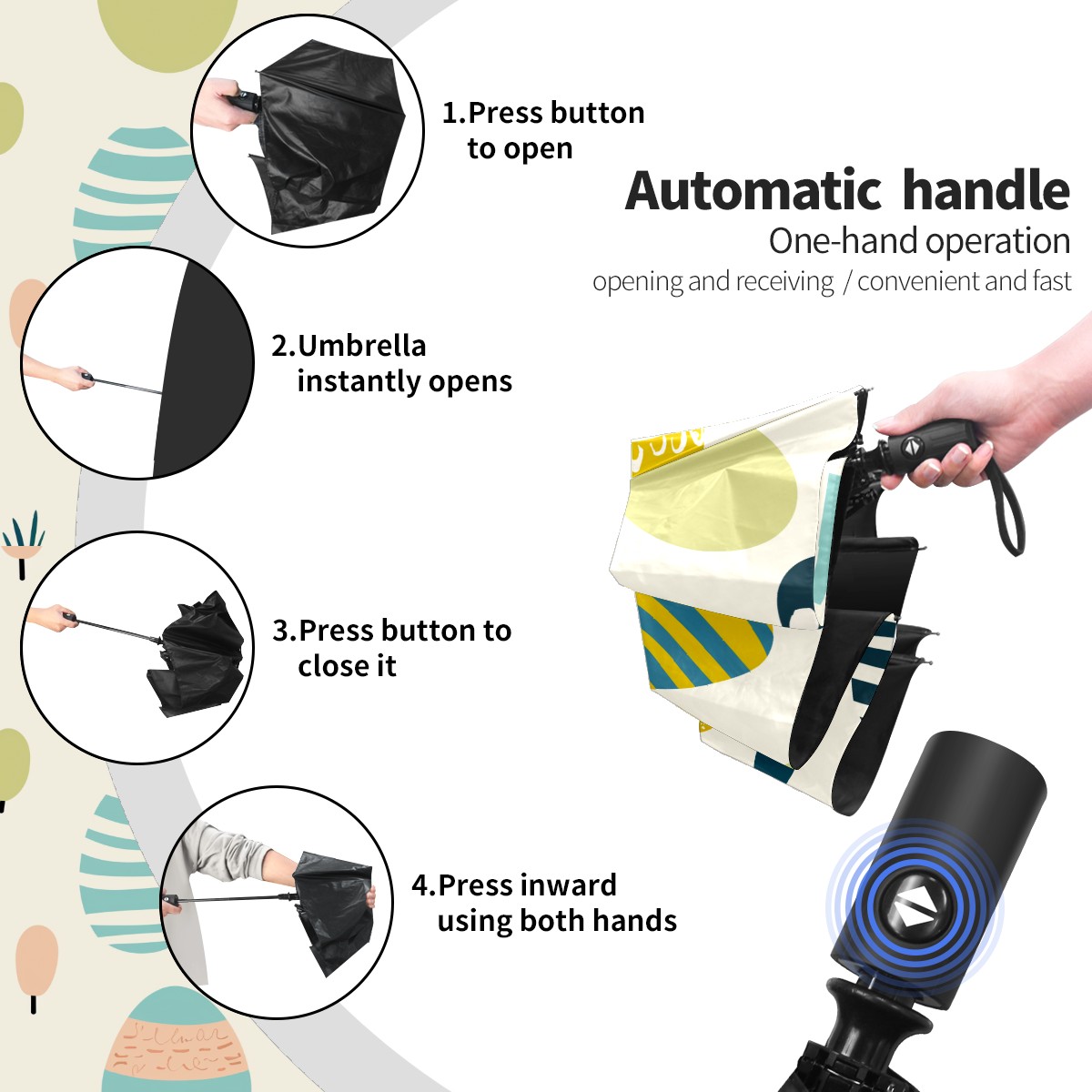 1.Press button to open

Automatic handle
One-hand operation
opening and receiving / convenient and fast

2.Umbrella instantly opens

3.Press button to close it

4.Press inward using both hands