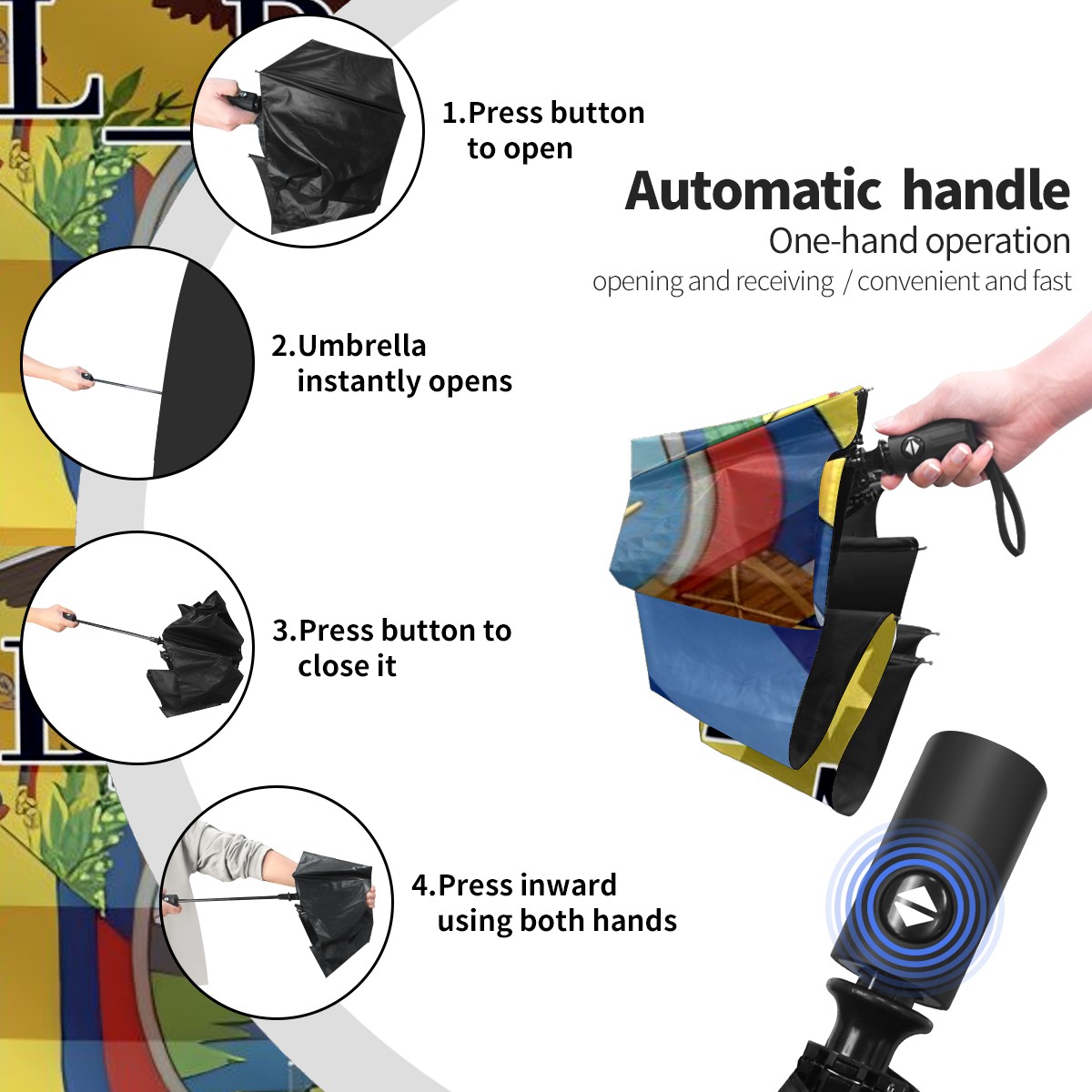 1.Press button to open

Automatic handle
One-hand operation
opening and receiving / convenient and fast

2.Umbrella instantly opens

3.Press button to close it

4.Press inward using both hands