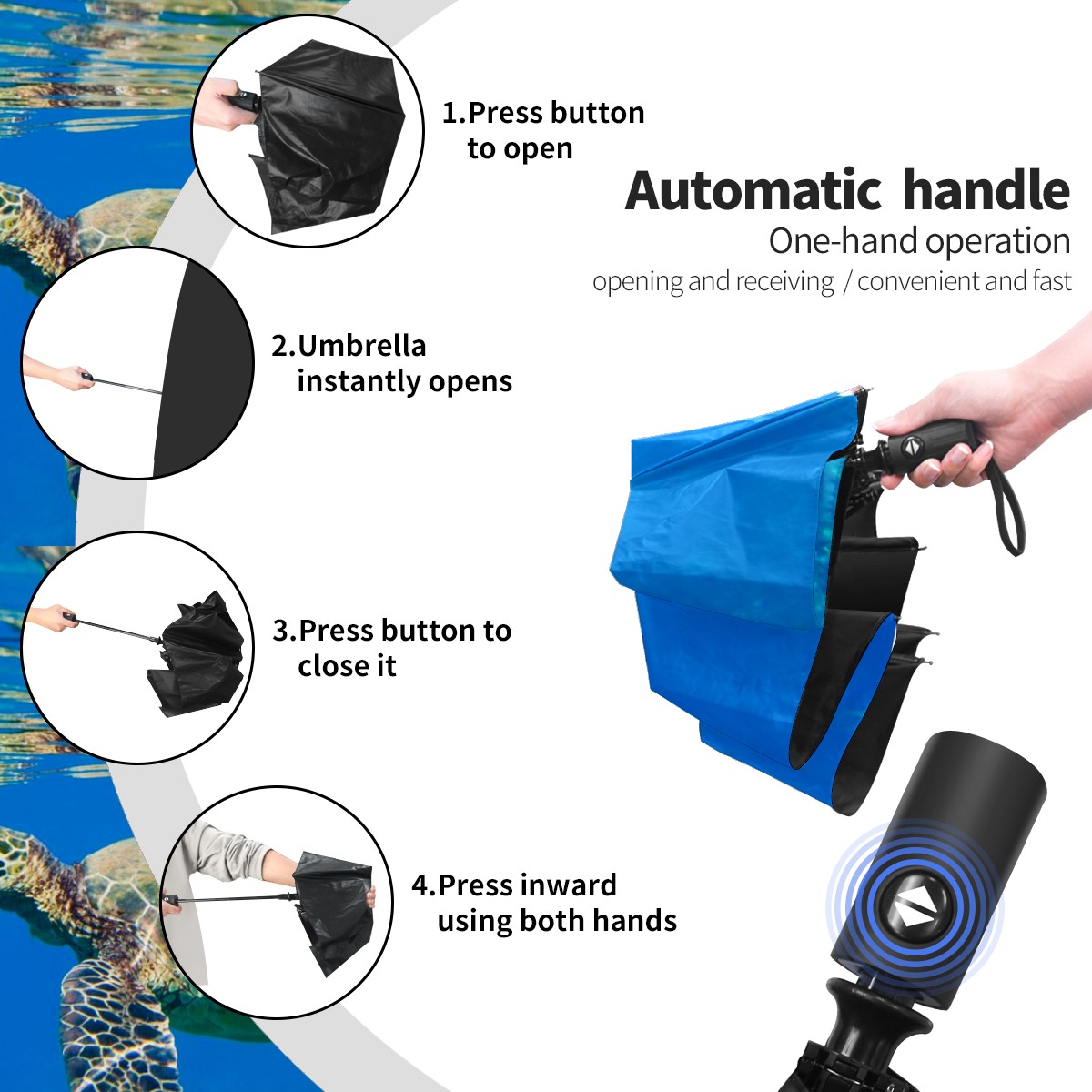 1.Press button to open

Automatic handle
One-hand operation
opening and receiving / convenient and fast

2.Umbrella instantly opens

3.Press button to close it

4.Press inward using both hands