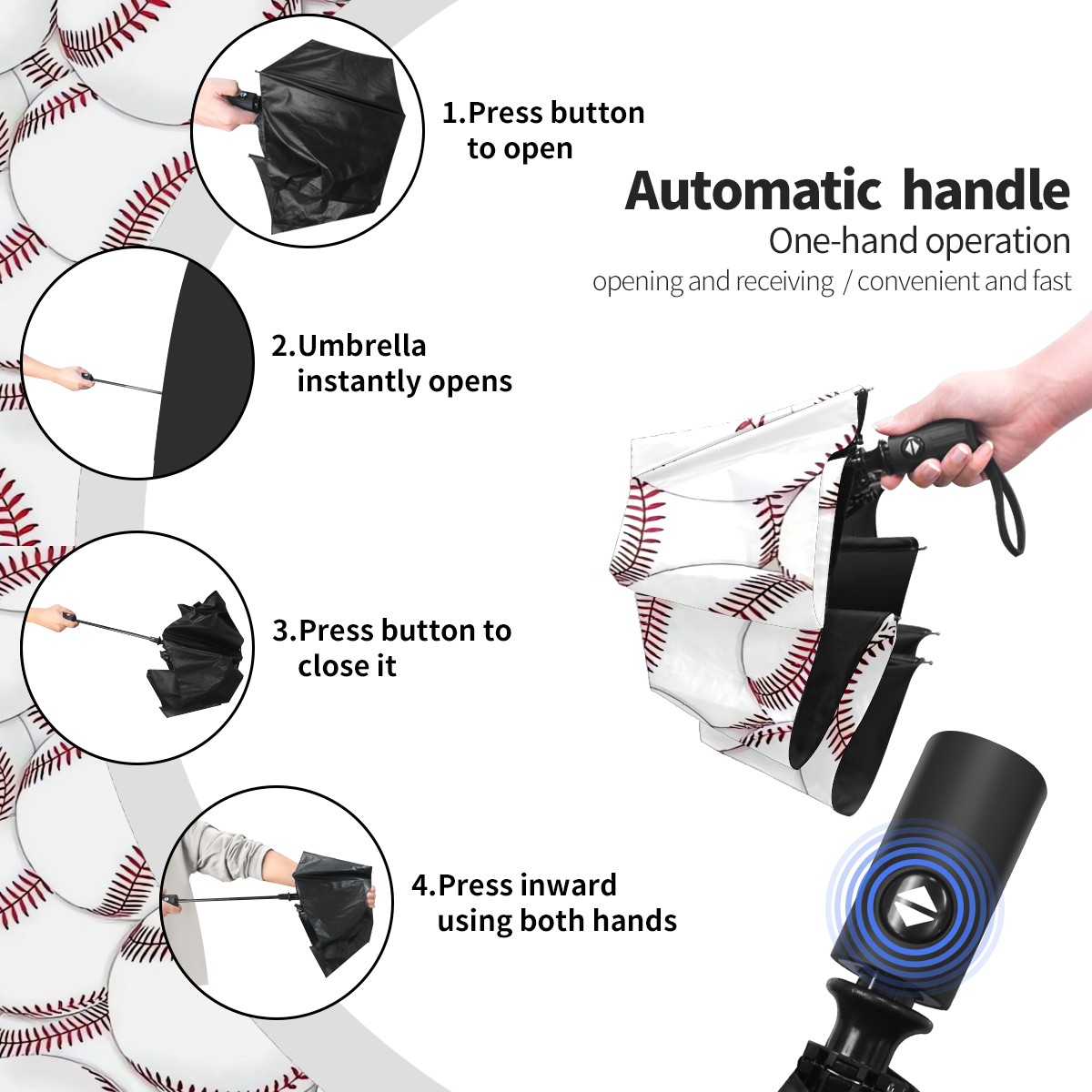 1.Press button to open

Automatic handle

One-hand operation

opening and receiving / convenient and fast

2.Umbrella instantly opens

3.Press button to close it

4.Press inward using both hands