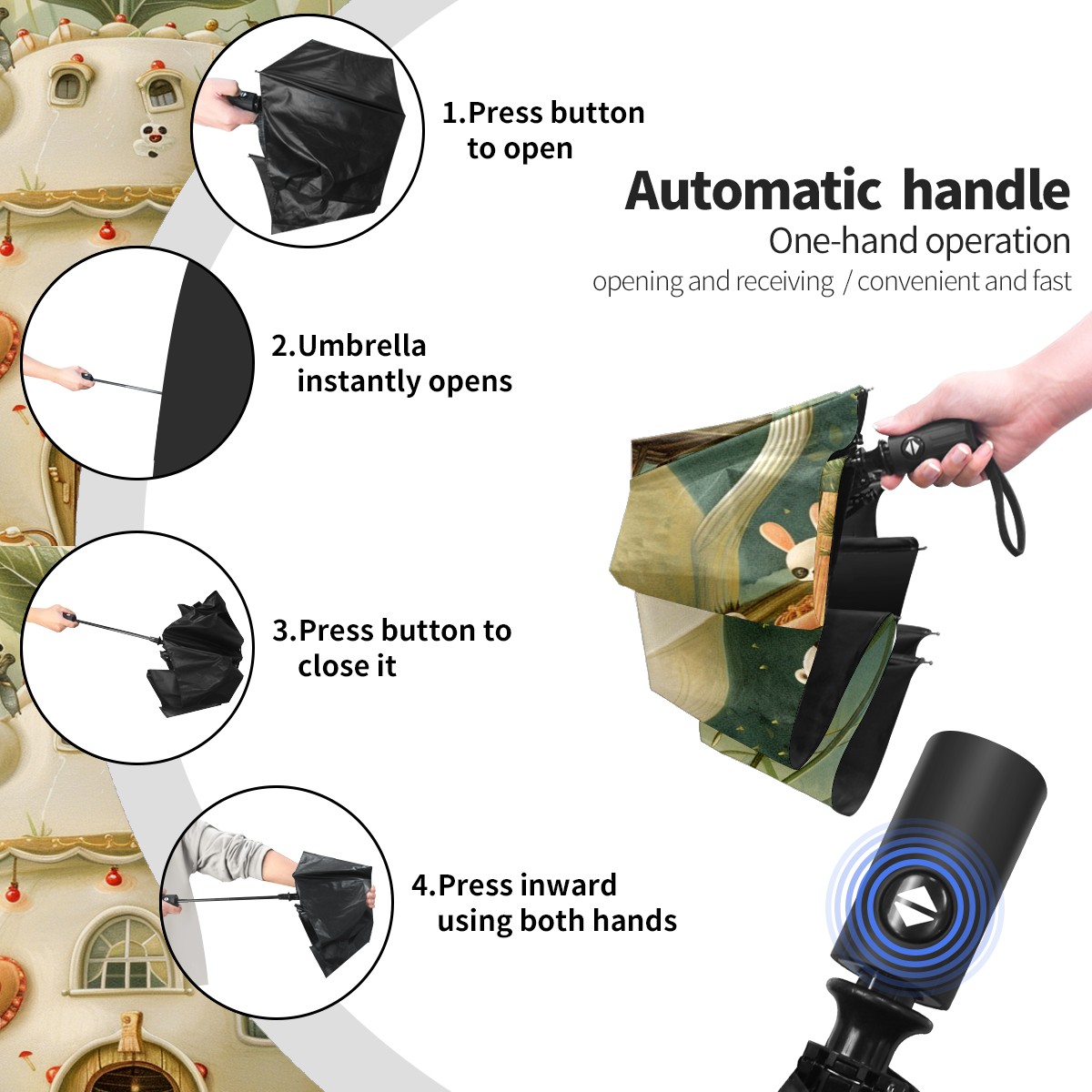 1.Press button to open

Automatic handle
One-hand operation
opening and receiving / convenient and fast

2.Umbrella instantly opens

3.Press button to close it

4.Press inward using both hands