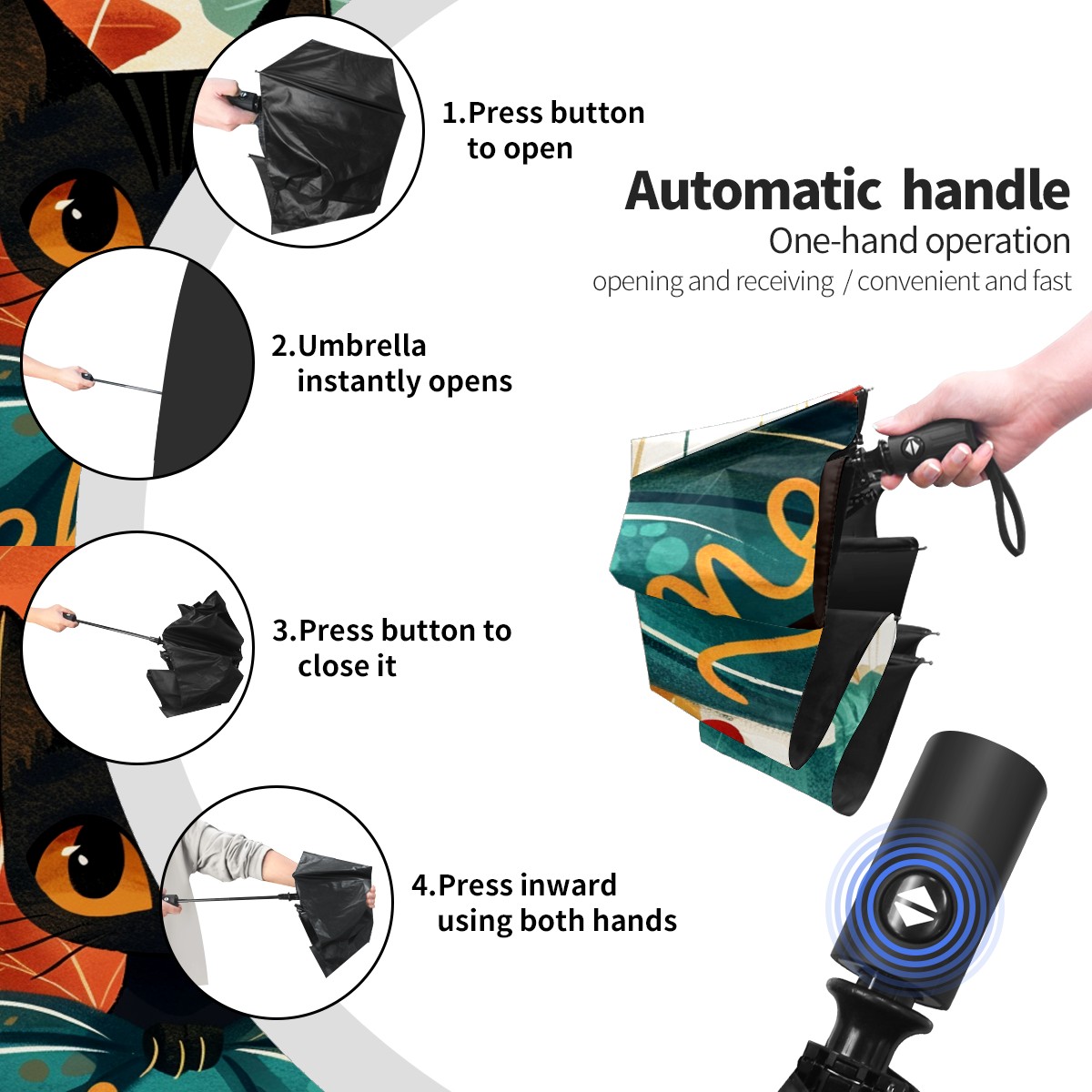 1.Press button to open

Automatic handle

One-hand operation

opening and receiving / convenient and fast

2.Umbrella instantly opens

3.Press button to close it

4.Press inward using both hands