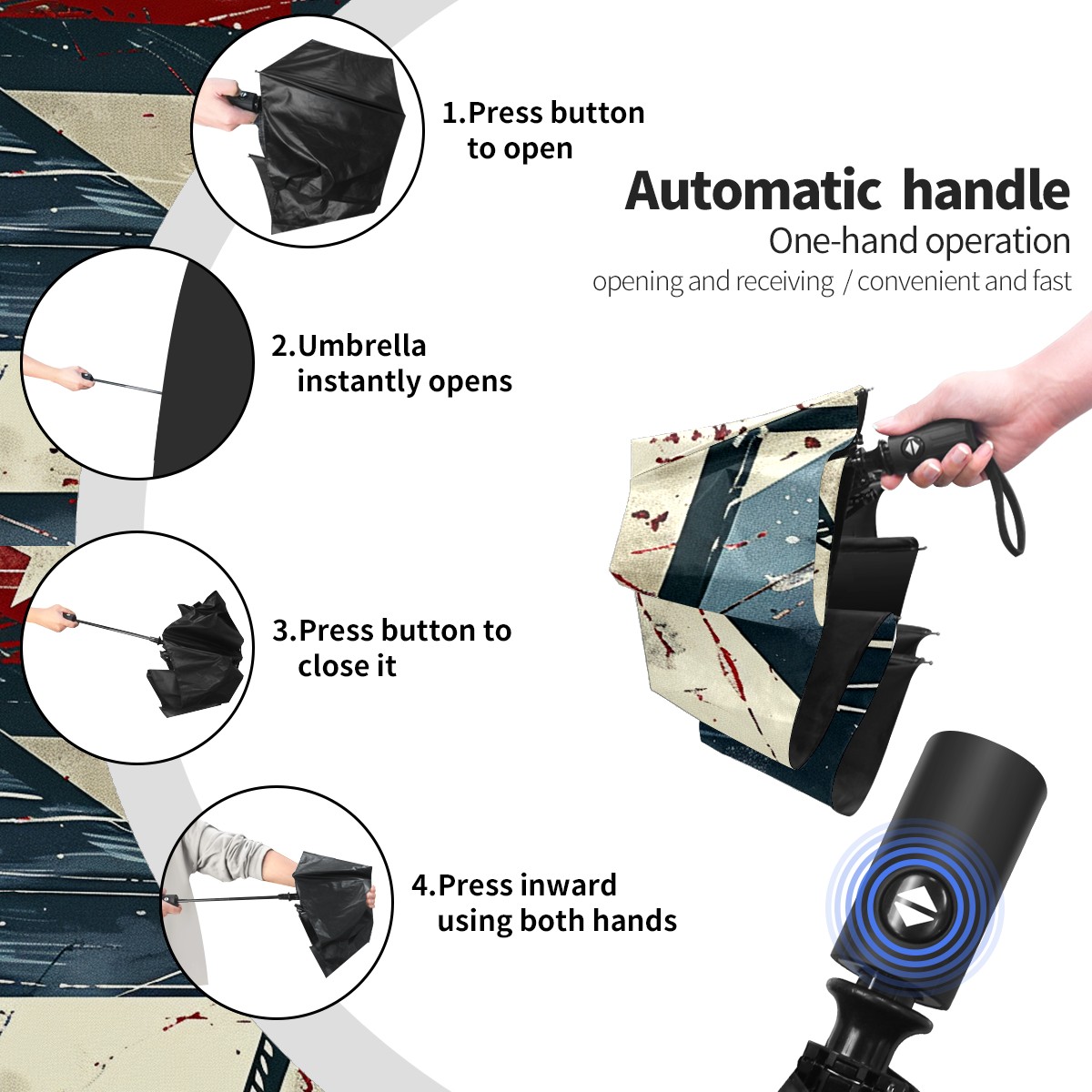 1.Press button to open

Automatic handle
One-hand operation
opening and receiving / convenient and fast

2.Umbrella instantly opens

3.Press button to close it

4.Press inward using both hands