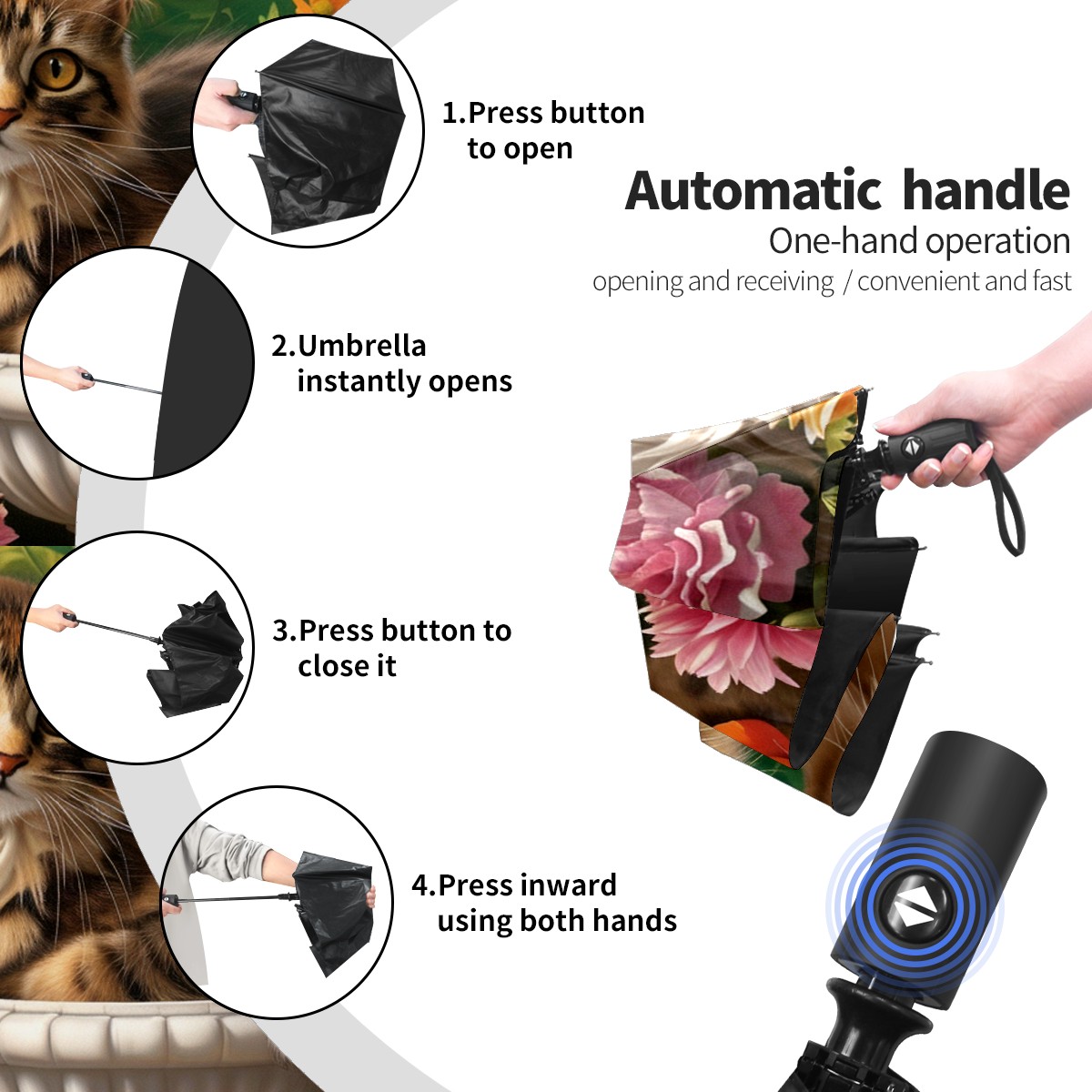 1.Press button to open

Automatic handle
One-hand operation
opening and receiving / convenient and fast

2.Umbrella instantly opens

3.Press button to close it

4.Press inward using both hands