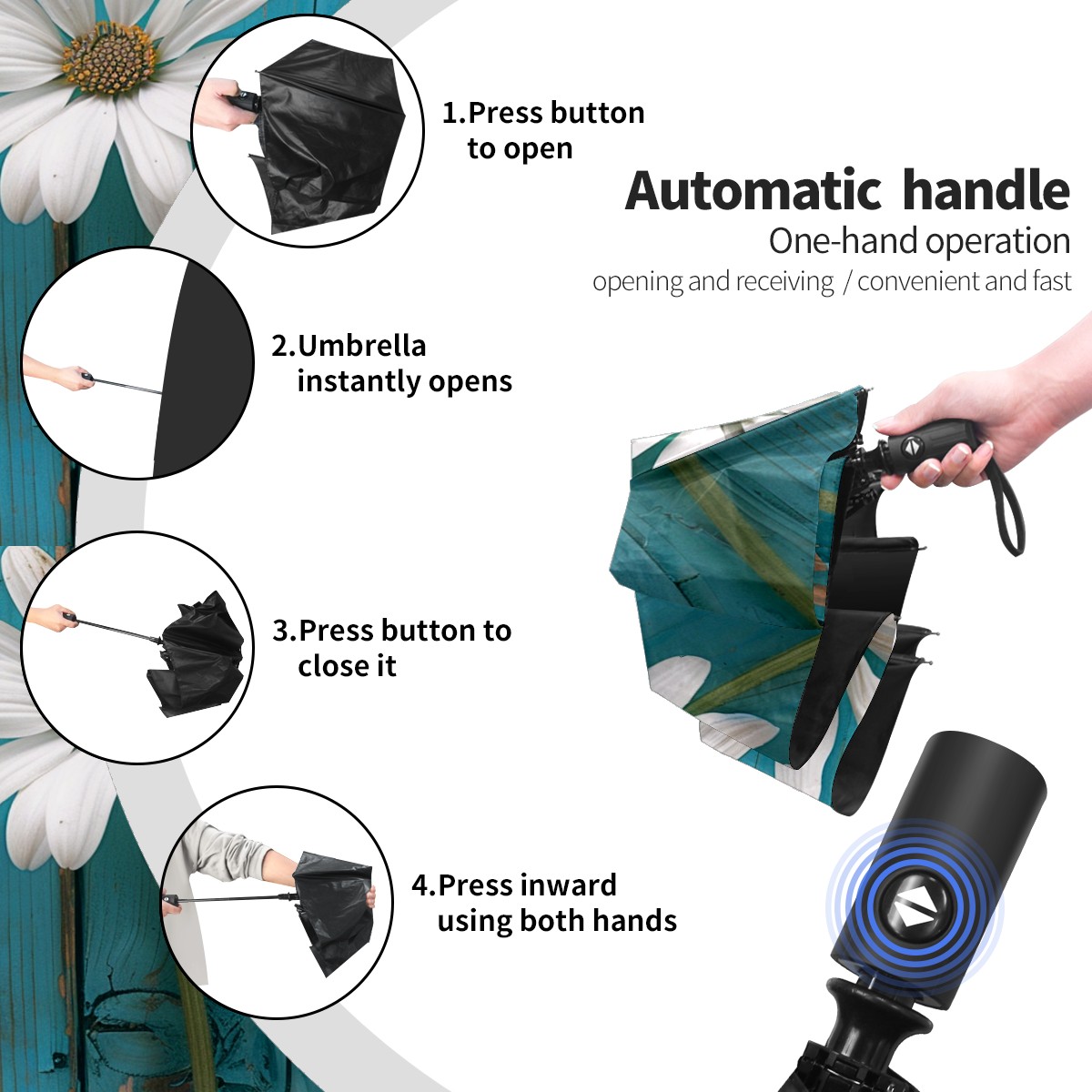 1.Press button to open

Automatic handle
One-hand operation
opening and receiving / convenient and fast

2.Umbrella instantly opens

3.Press button to close it

4.Press inward using both hands