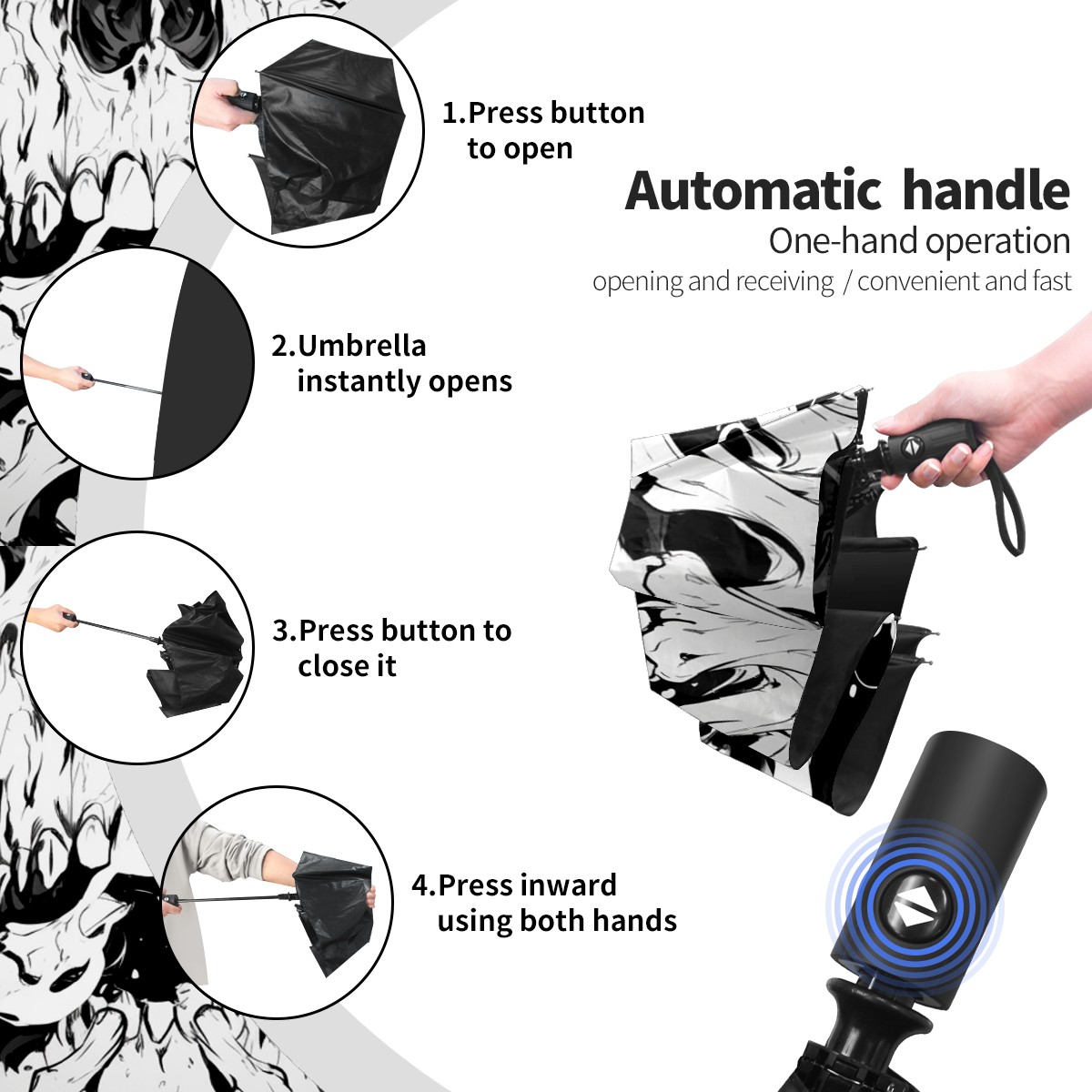 1.Press button to open

Automatic handle
One-hand operation
opening and receiving / convenient and fast

2.Umbrella instantly opens

3.Press button to close it

4.Press inward using both hands