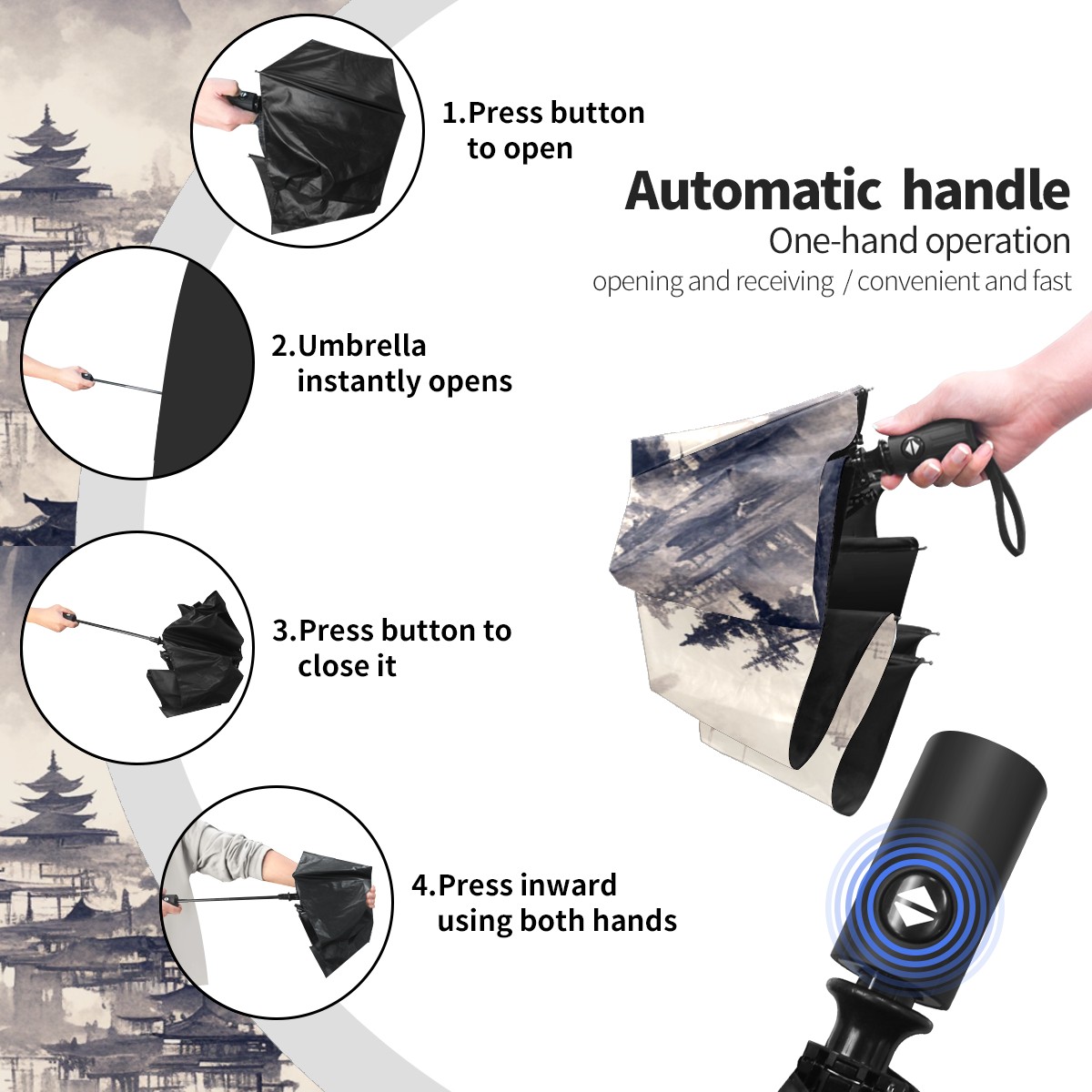 1.Press button to open

Automatic handle
One-hand operation
opening and receiving / convenient and fast

2.Umbrella instantly opens

3.Press button to close it

4.Press inward using both hands