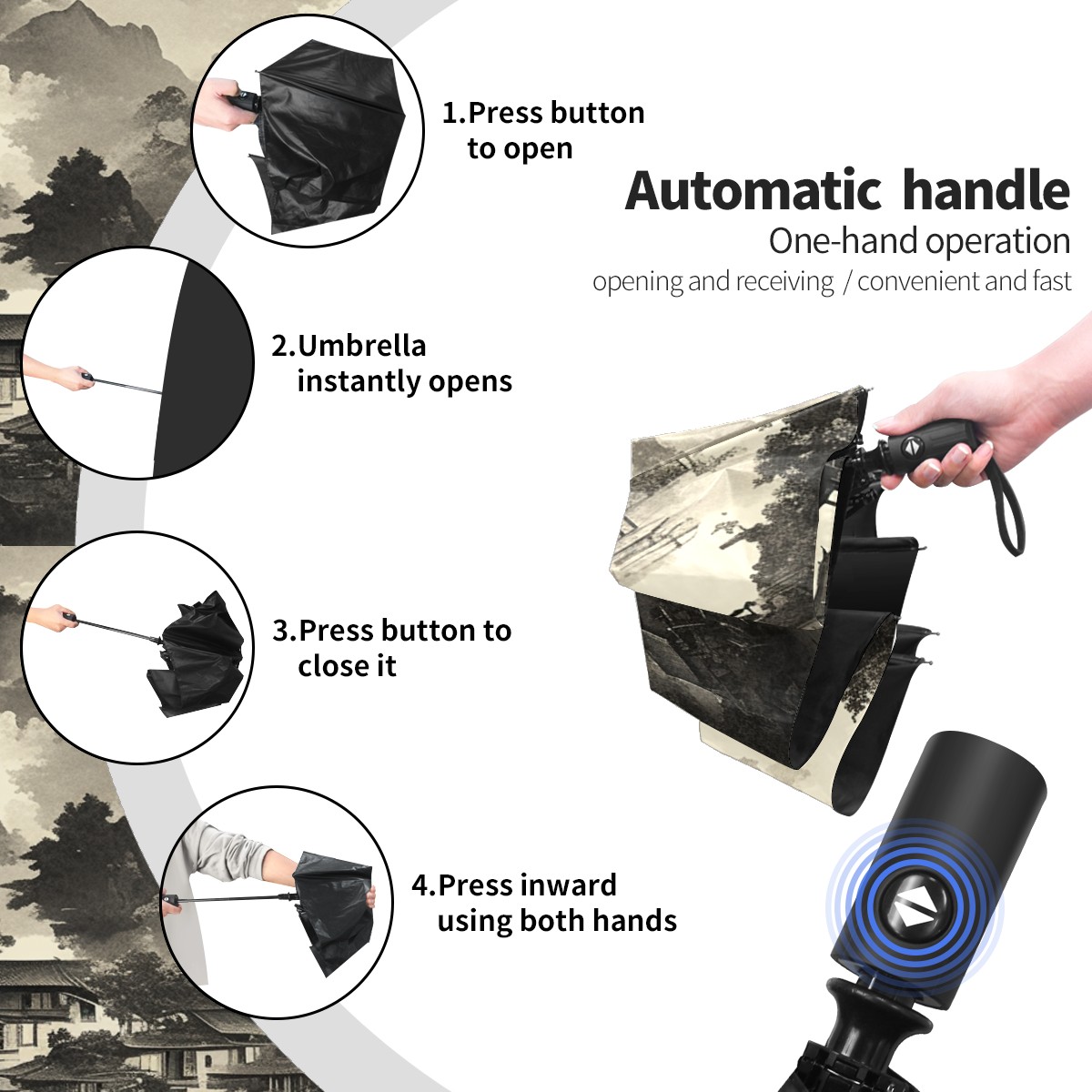 1.Press button to open

Automatic handle
One-hand operation
opening and receiving / convenient and fast

2.Umbrella instantly opens

3.Press button to close it

4.Press inward using both hands