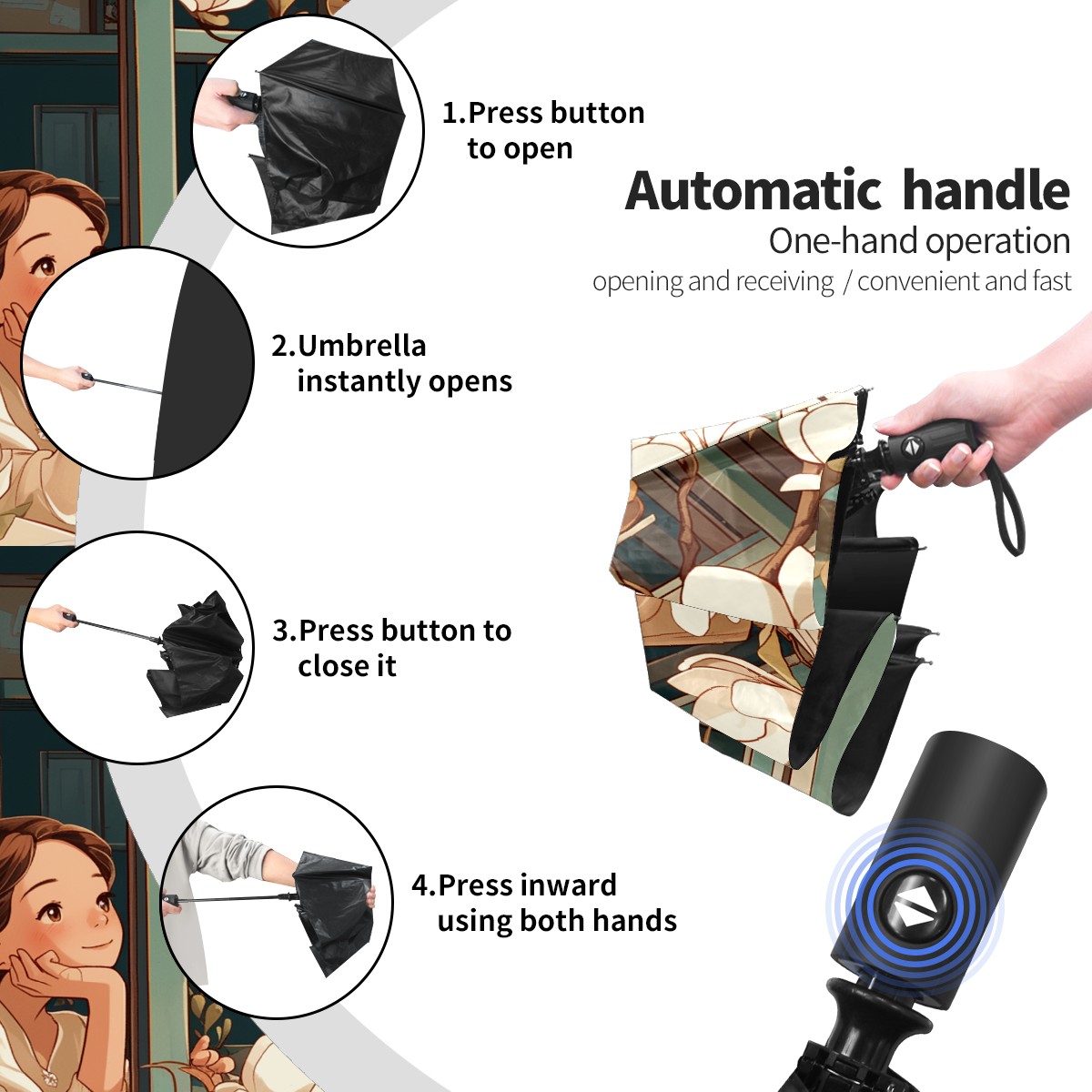 1.Press button to open

Automatic handle
One-hand operation
opening and receiving / convenient and fast

2.Umbrella instantly opens

3.Press button to close it

4.Press inward using both hands