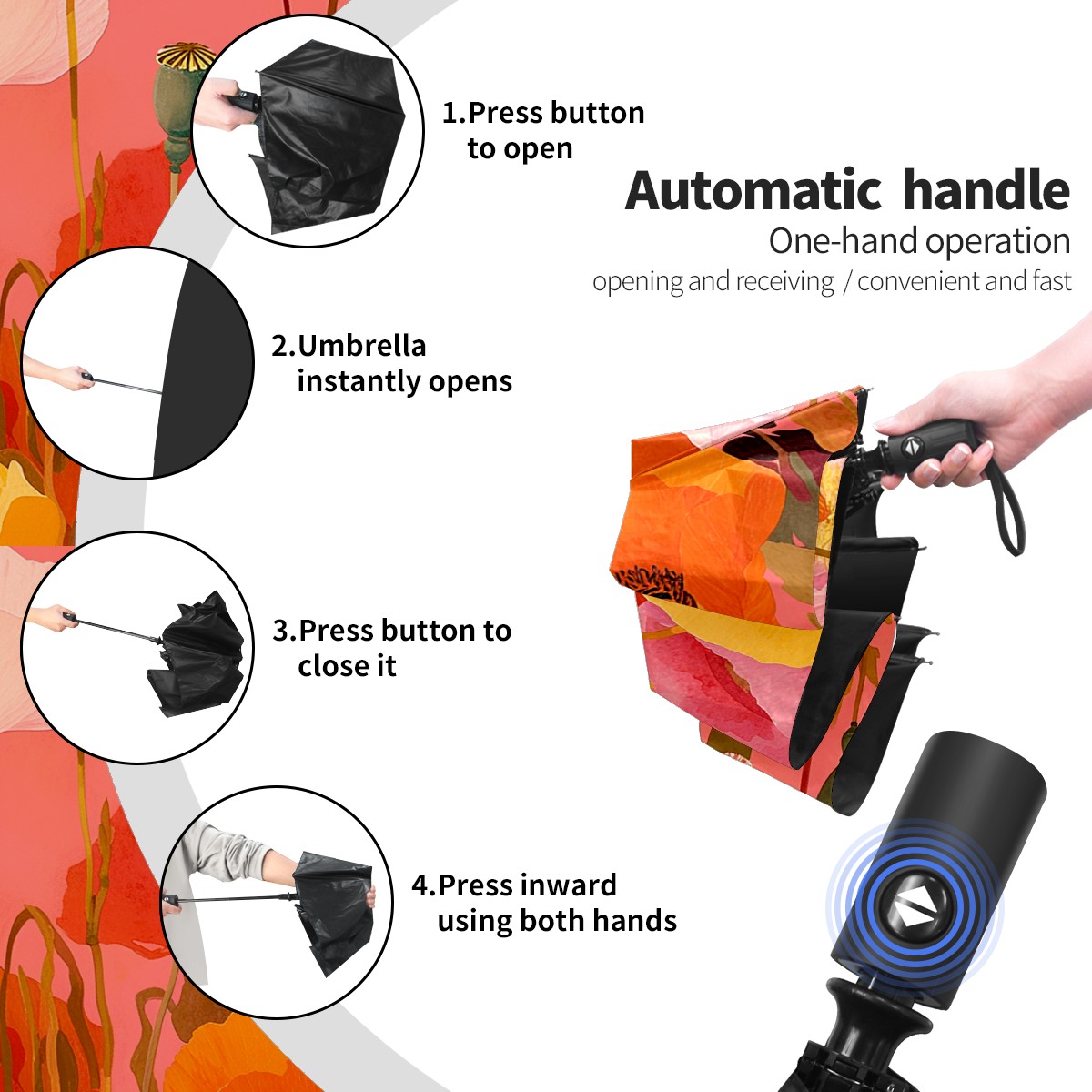 1.Press button to open

Automatic handle
One-hand operation
opening and receiving / convenient and fast

2.Umbrella instantly opens

3.Press button to close it

4.Press inward using both hands