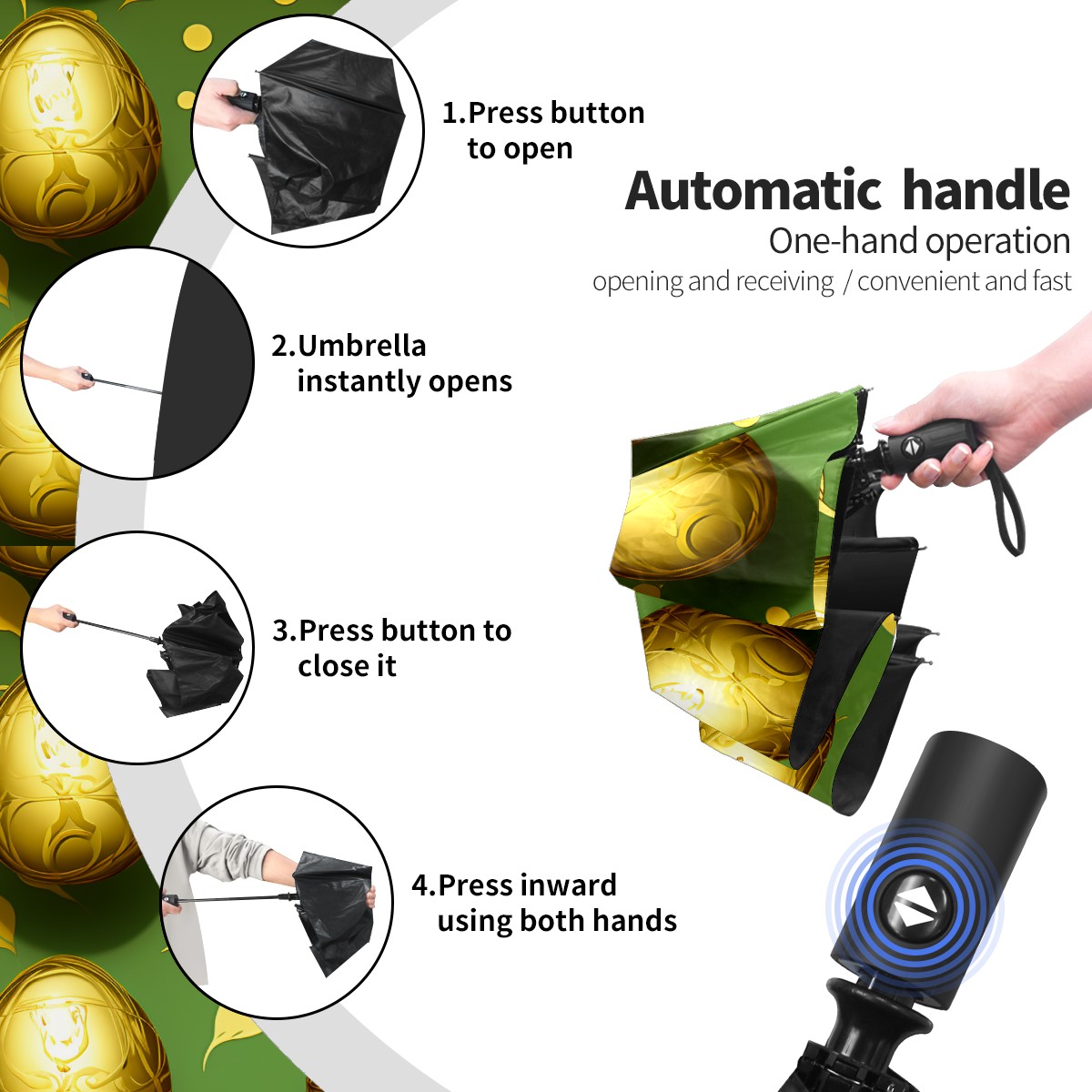 1.Press button to open

Automatic handle
One-hand operation
opening and receiving / convenient and fast

2.Umbrella instantly opens

3.Press button to close it

4.Press inward using both hands