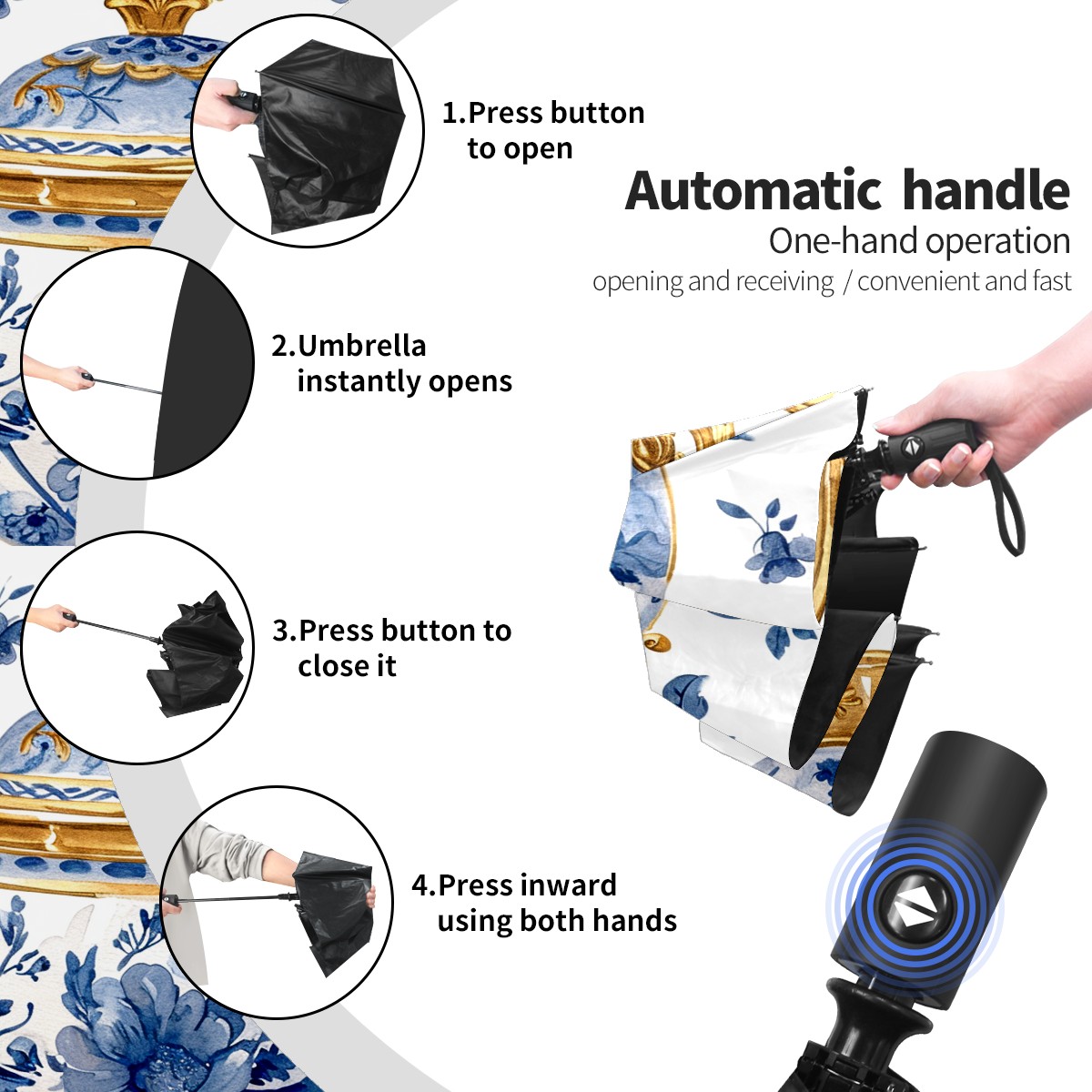 1.Press button to open

Automatic handle

One-hand operation

opening and receiving / convenient and fast

2.Umbrella instantly opens

3.Press button to close it

4.Press inward using both hands