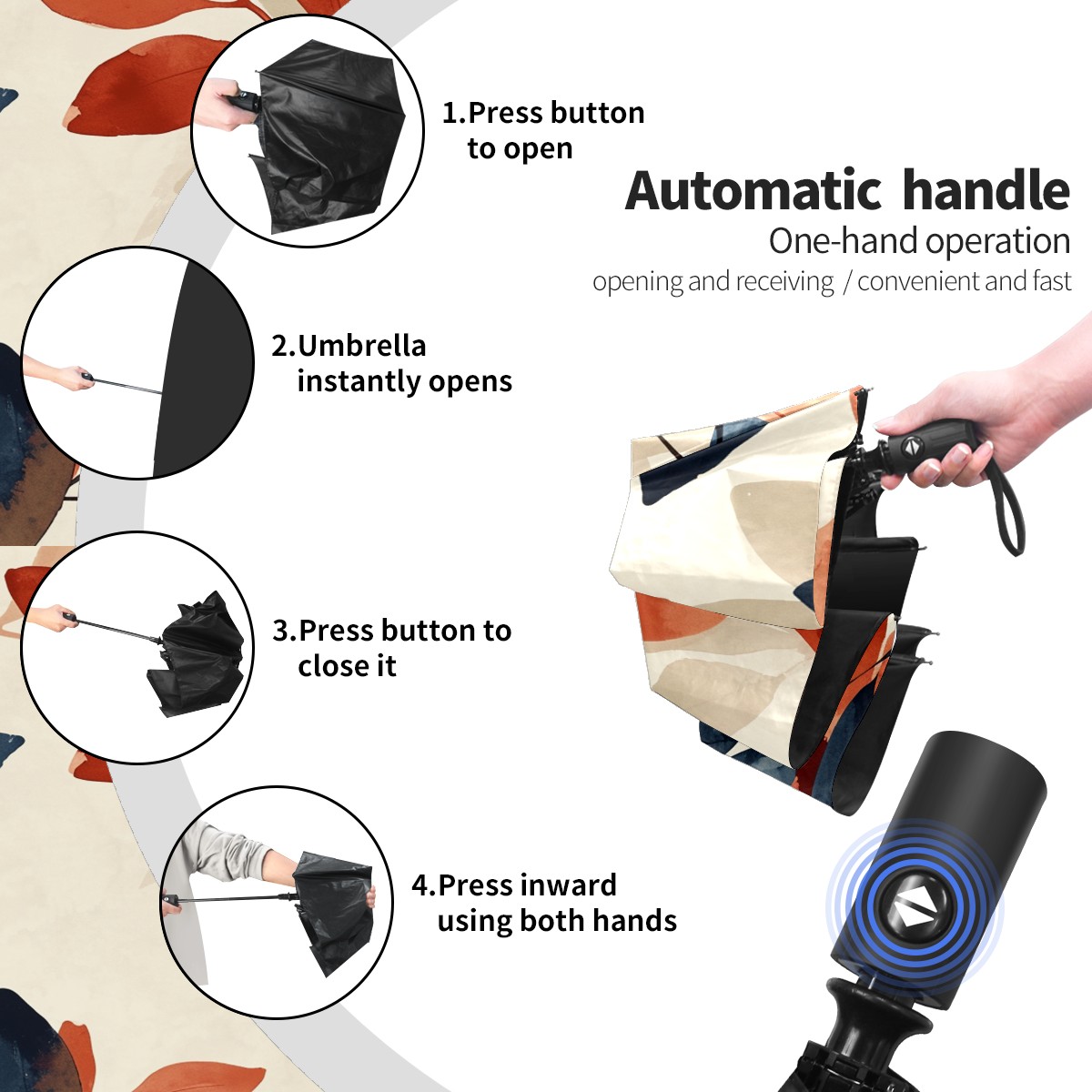 1.Press button to open

Automatic handle
One-hand operation
opening and receiving / convenient and fast

2.Umbrella instantly opens

3.Press button to close it

4.Press inward using both hands