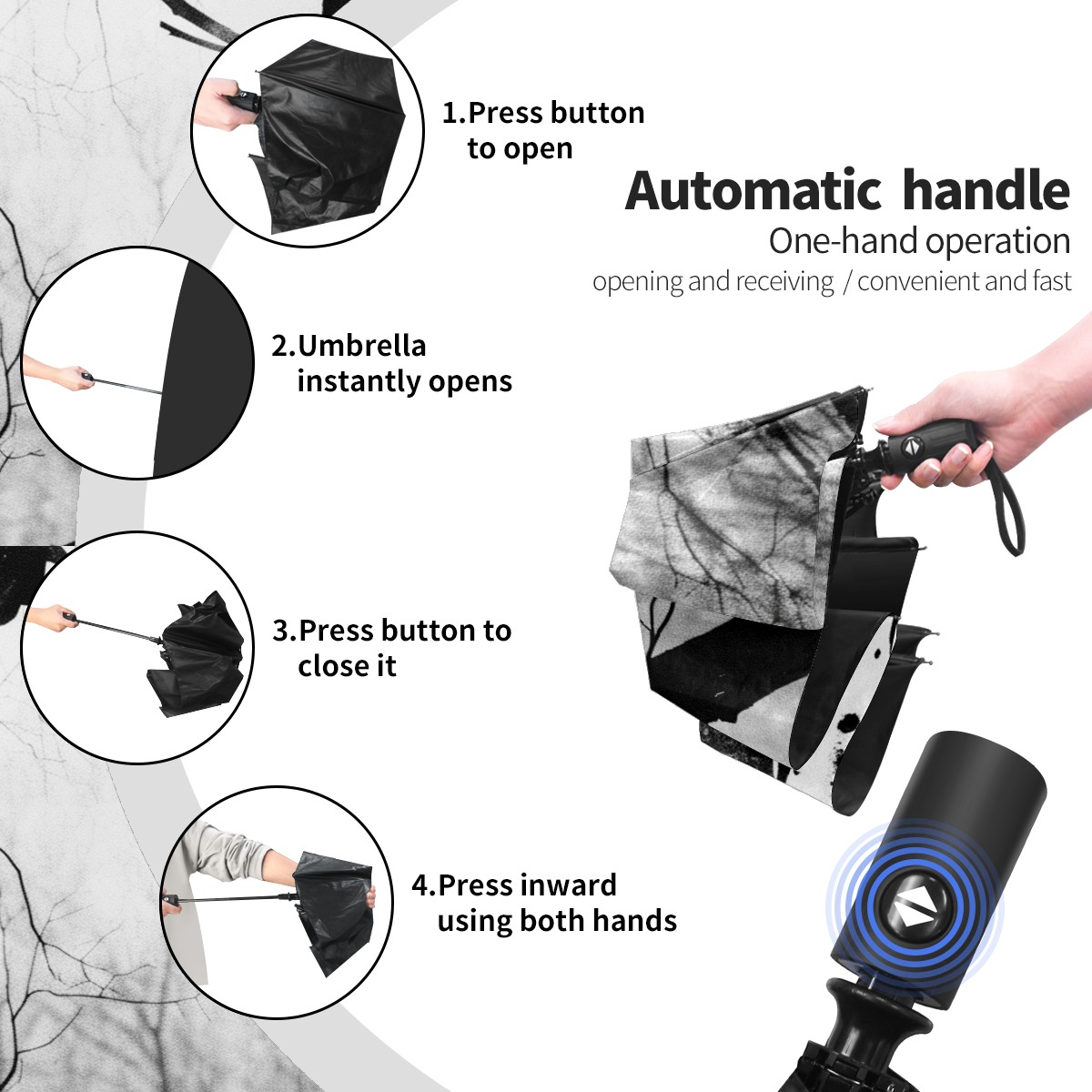 1.Press button to open

Automatic handle
One-hand operation
opening and receiving / convenient and fast

2.Umbrella instantly opens

3.Press button to close it

4.Press inward using both hands