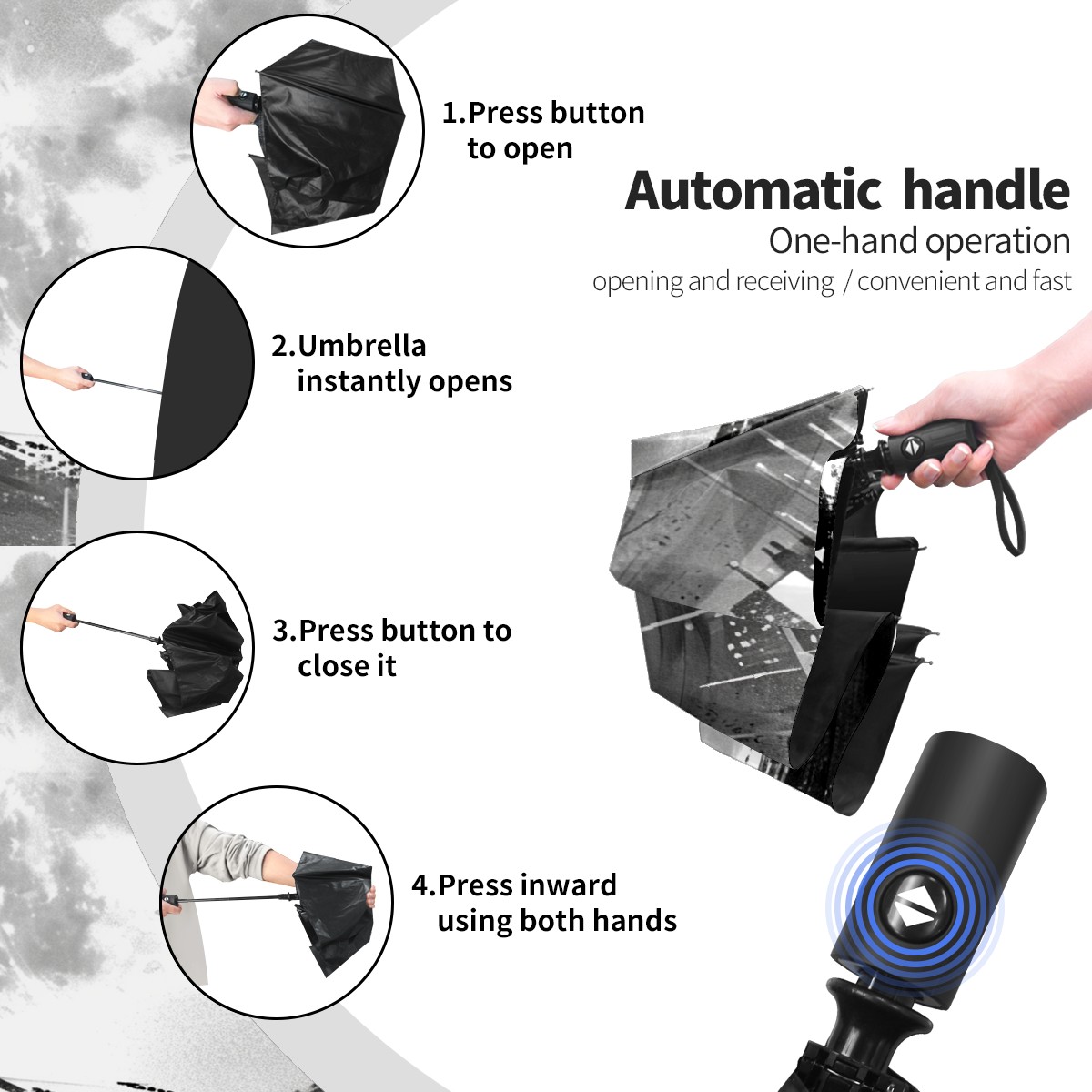 1.Press button to open

Automatic handle

One-hand operation

opening and receiving / convenient and fast

2.Umbrella instantly opens

3.Press button to close it

4.Press inward using both hands