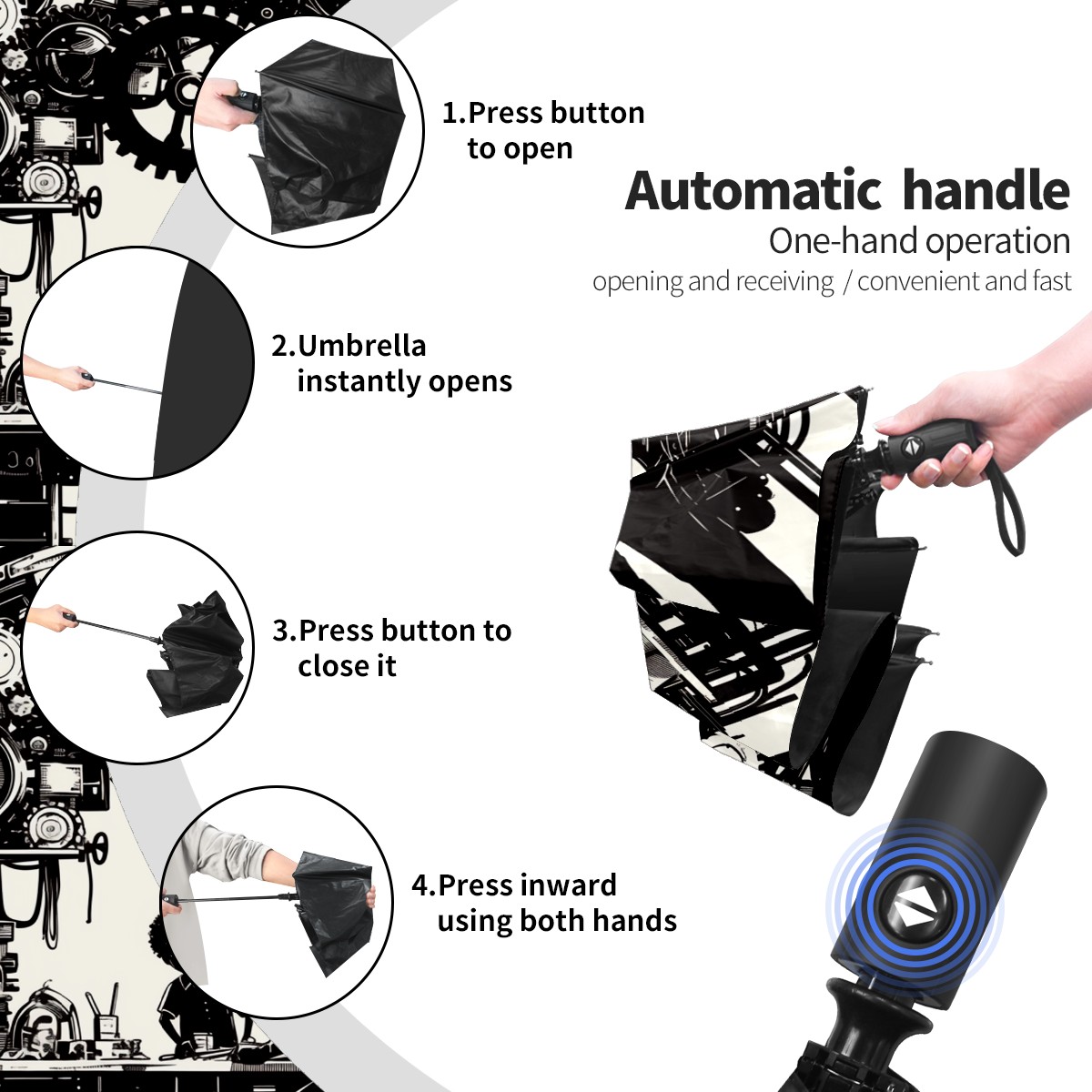 1.Press button to open

Automatic handle
One-hand operation
opening and receiving / convenient and fast

2.Umbrella instantly opens

3.Press button to close it

4.Press inward using both hands