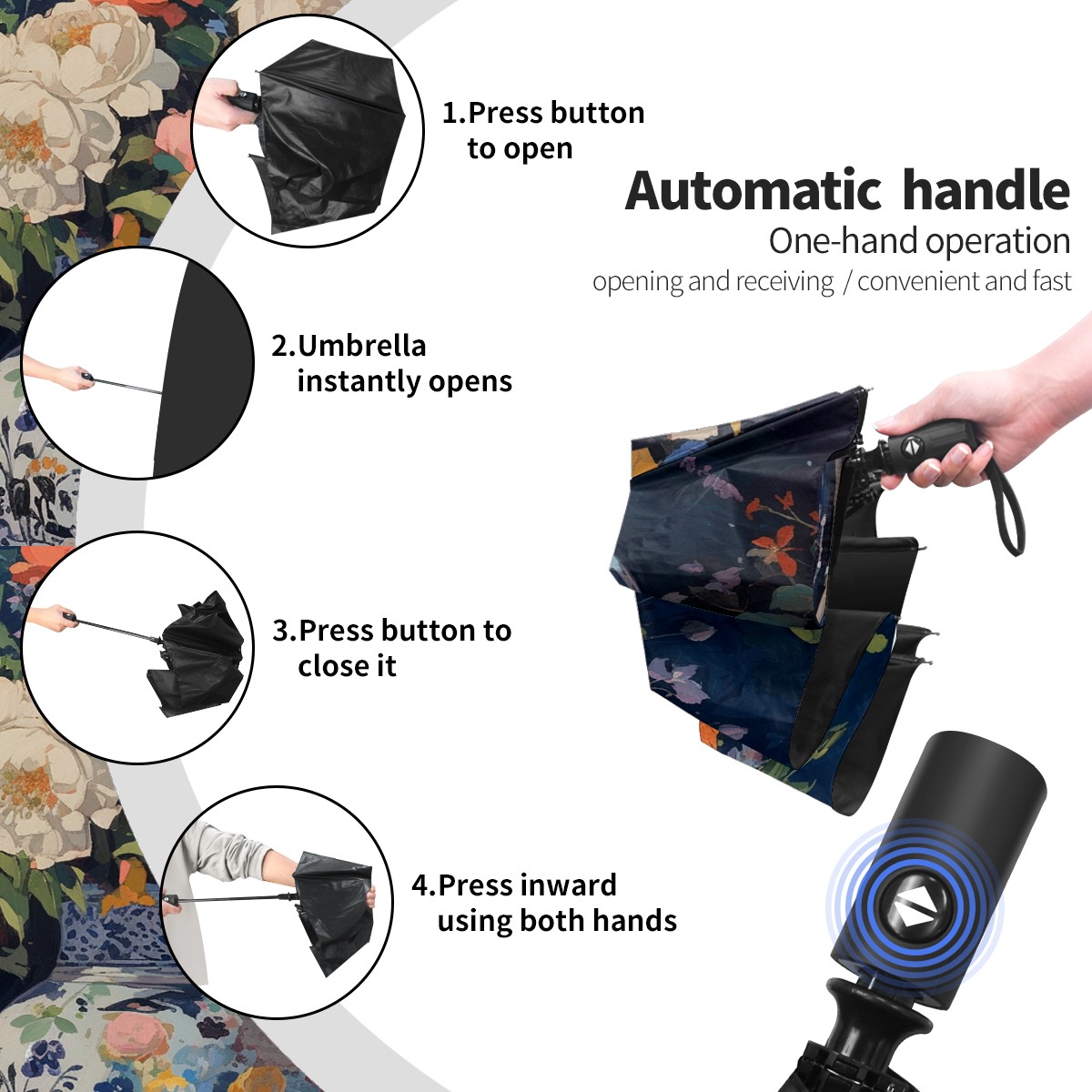 1.Press button to open

Automatic handle
One-hand operation
opening and receiving / convenient and fast

2.Umbrella instantly opens

3.Press button to close it

4.Press inward using both hands