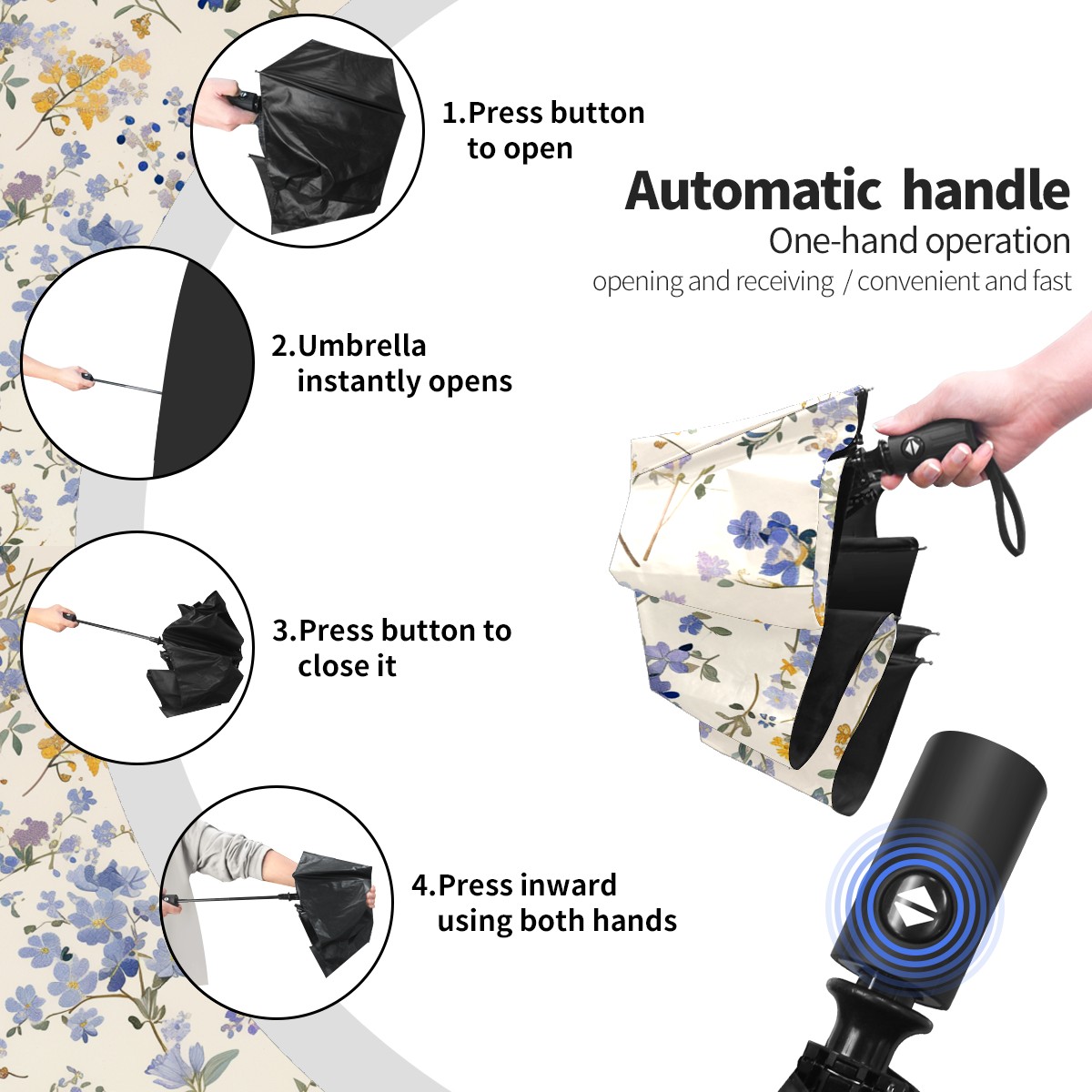 1.Press button to open

Automatic handle
One-hand operation
opening and receiving / convenient and fast

2.Umbrella instantly opens

3.Press button to close it

4.Press inward using both hands