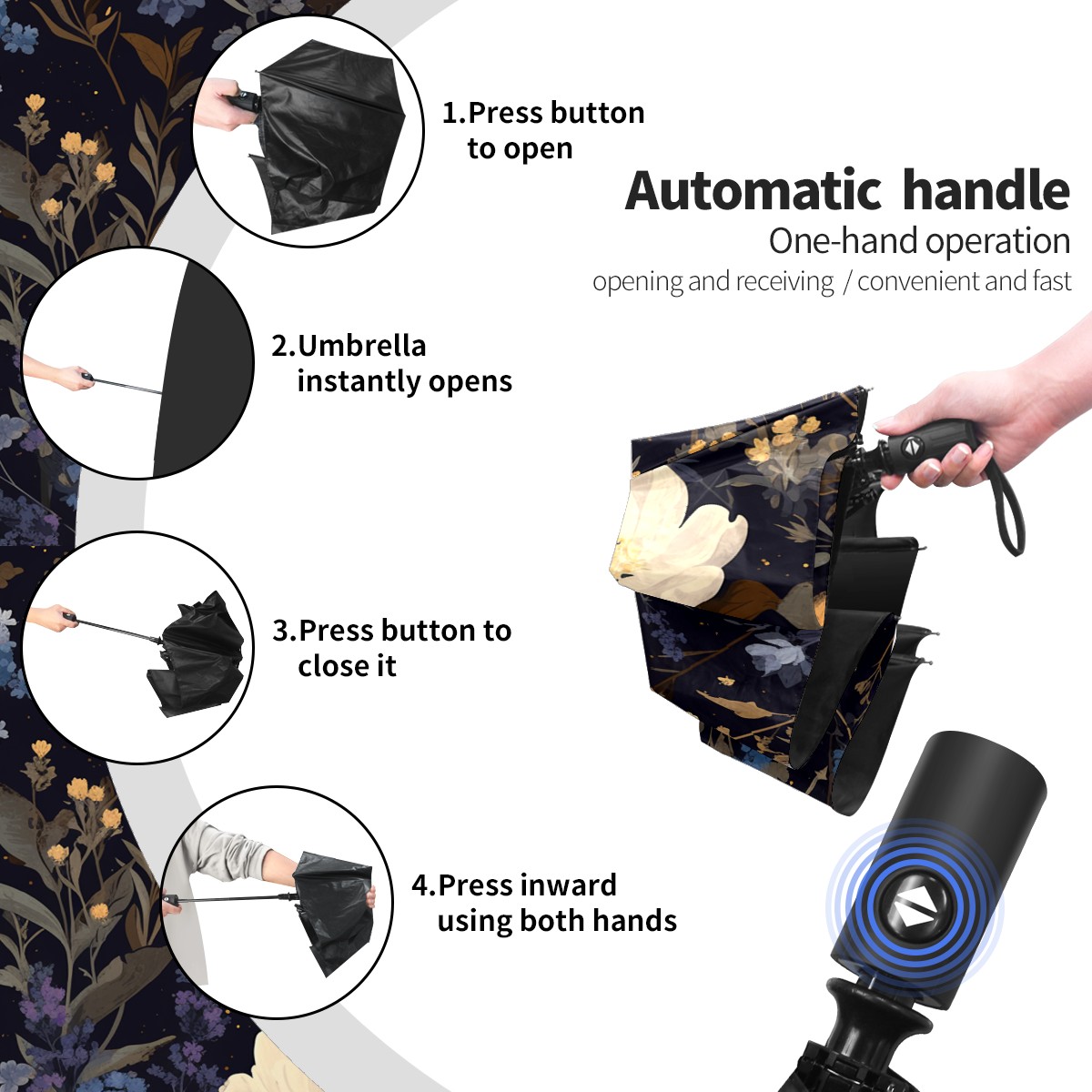 1.Press button to open

Automatic handle

One-hand operation

opening and receiving / convenient and fast

2.Umbrella instantly opens

3.Press button to close it

4.Press inward using both hands