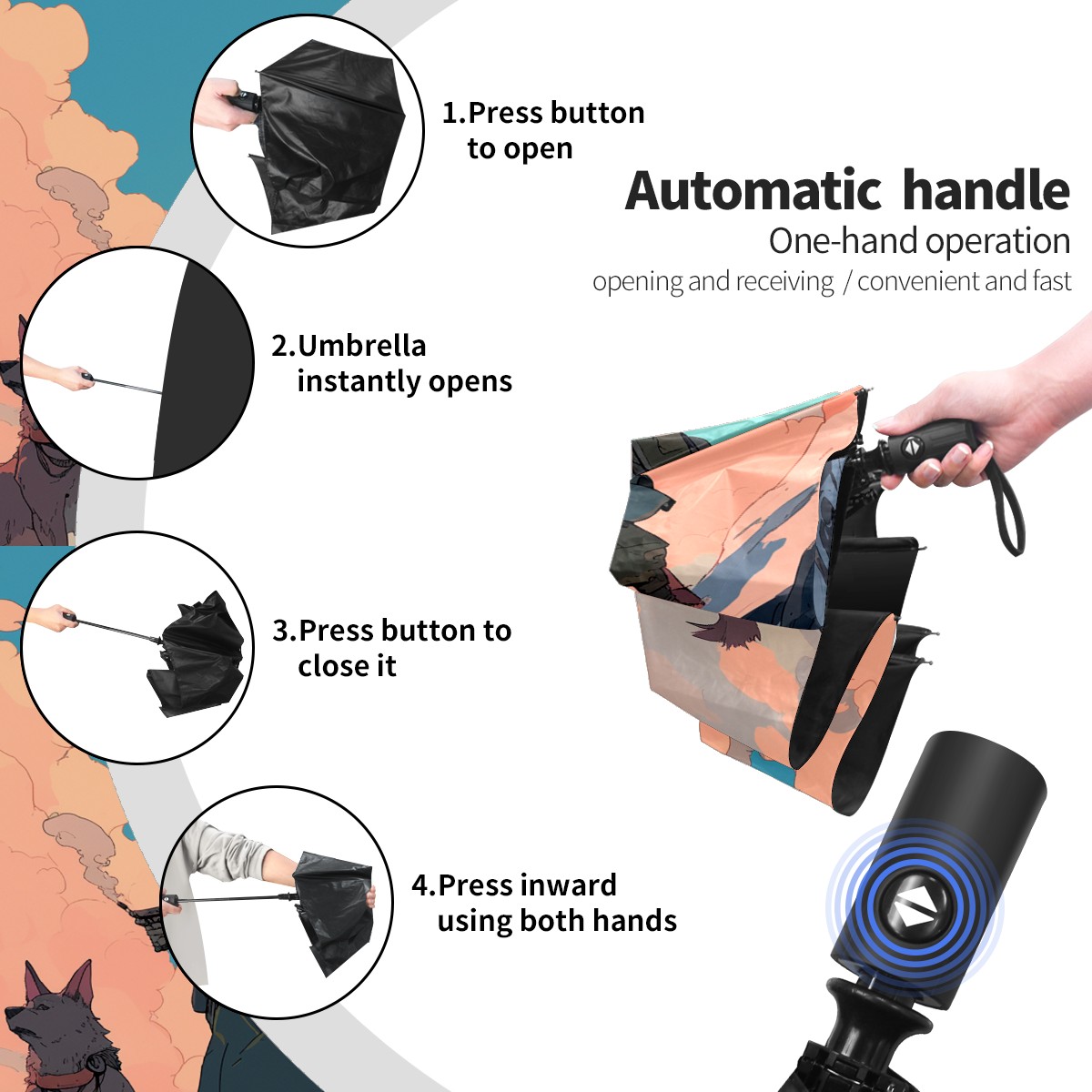 1.Press button to open

Automatic handle

One-hand operation

opening and receiving / convenient and fast

2.Umbrella instantly opens

3.Press button to close it

4.Press inward using both hands