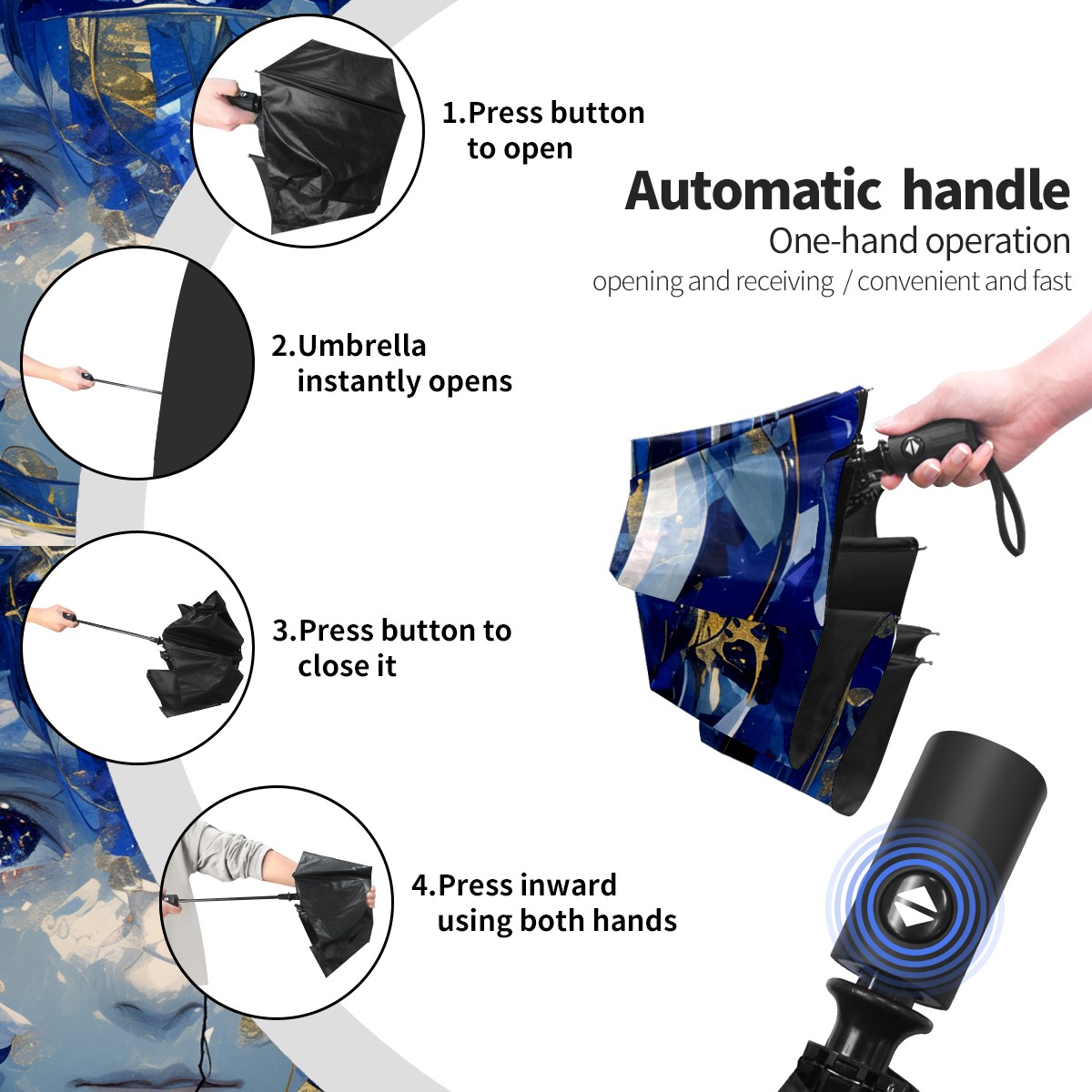 1.Press button to open

Automatic handle
One-hand operation
opening and receiving / convenient and fast

2.Umbrella instantly opens

3.Press button to close it

4.Press inward using both hands